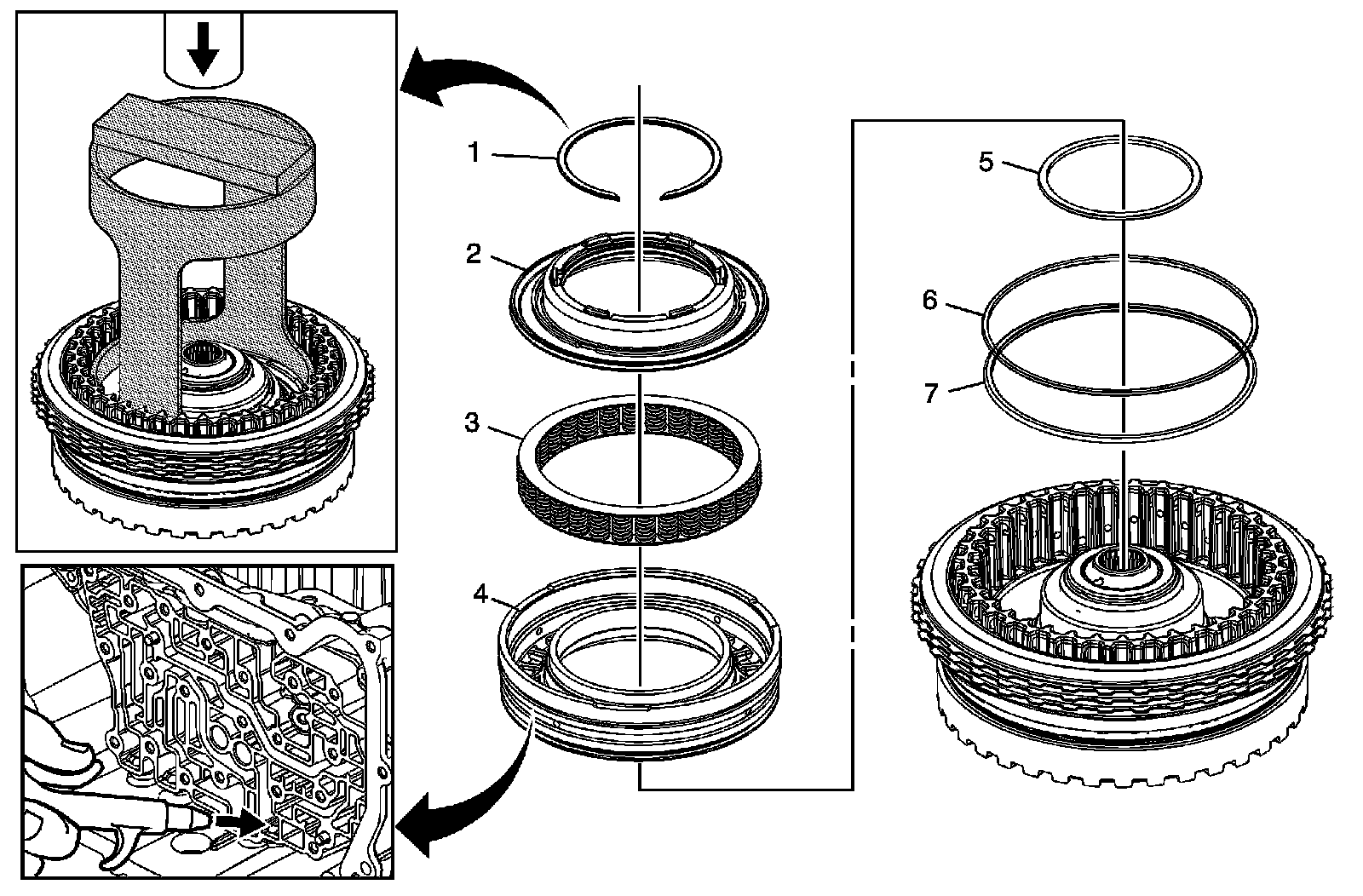 1
2
3
4
5
6
7