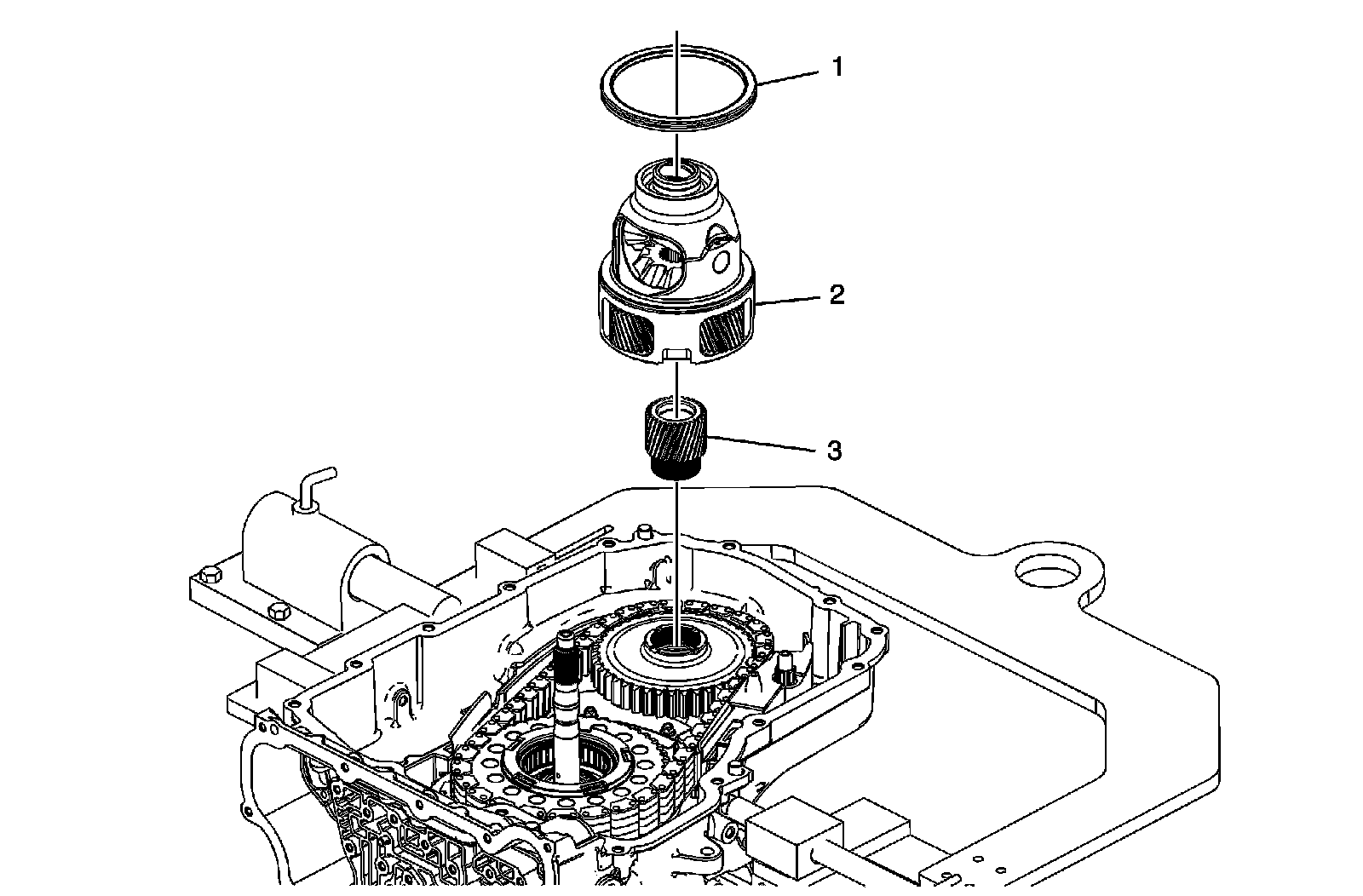 1
2
3