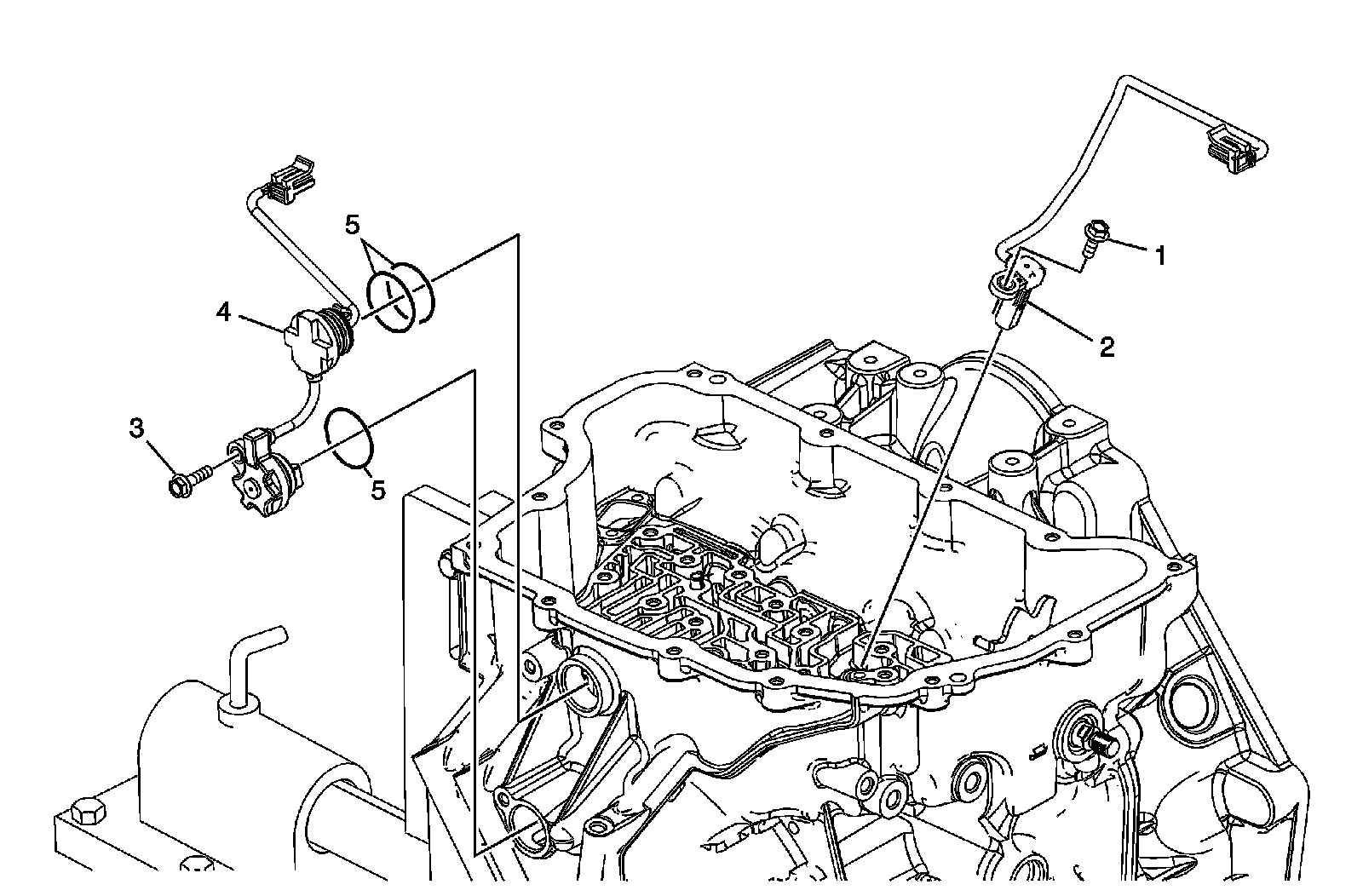 5
4
3
5
1
2