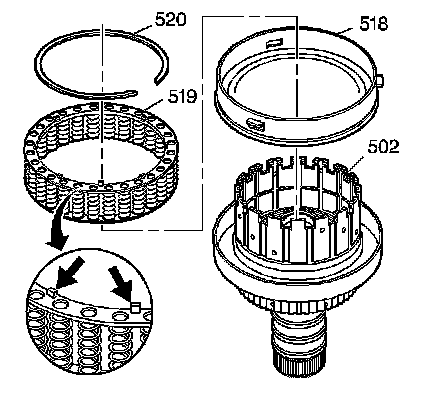 520
518
519
502