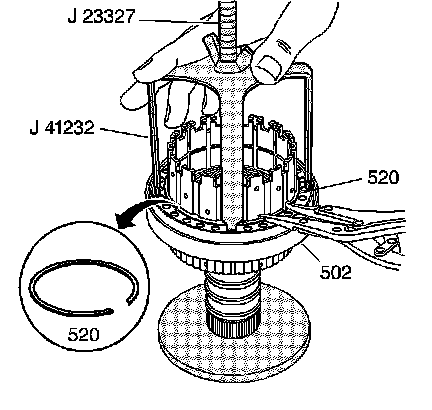 J 23327

J 41232

520

502

520