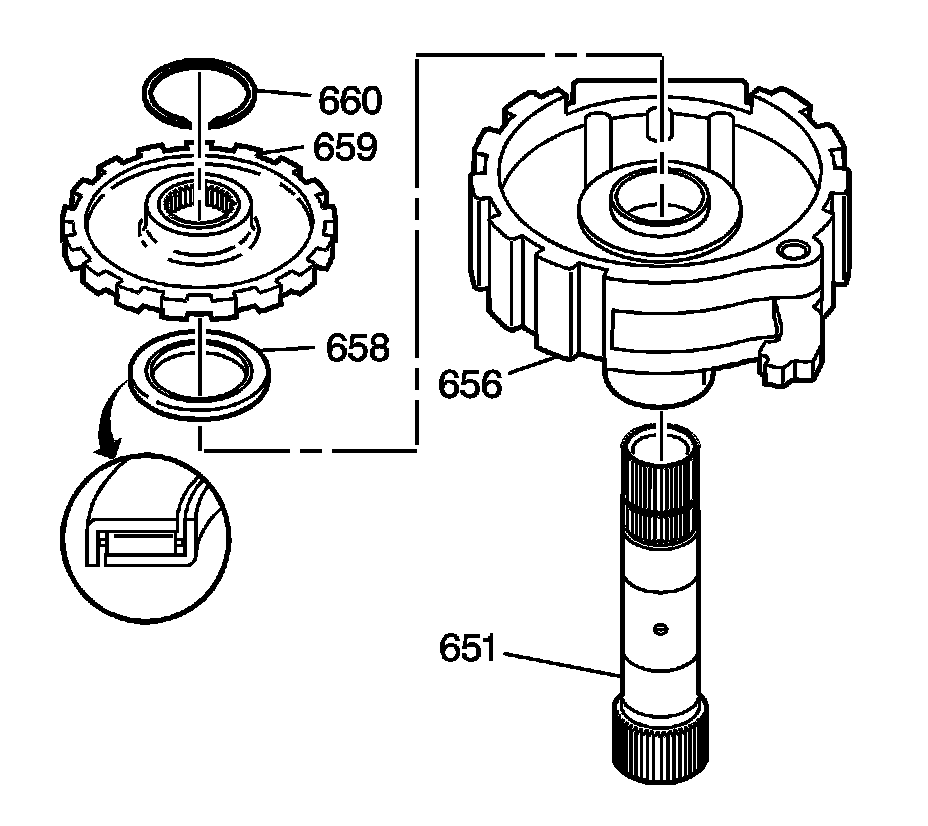 660
659
658
656
651