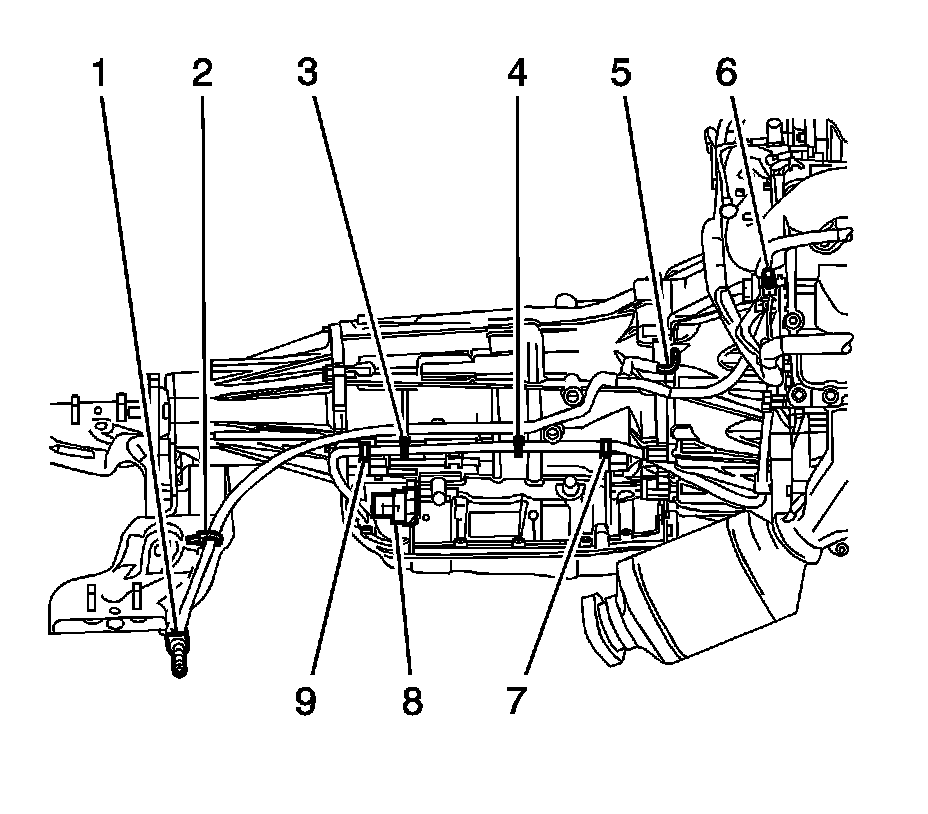 1
2
3
4
5
6
9
8
7