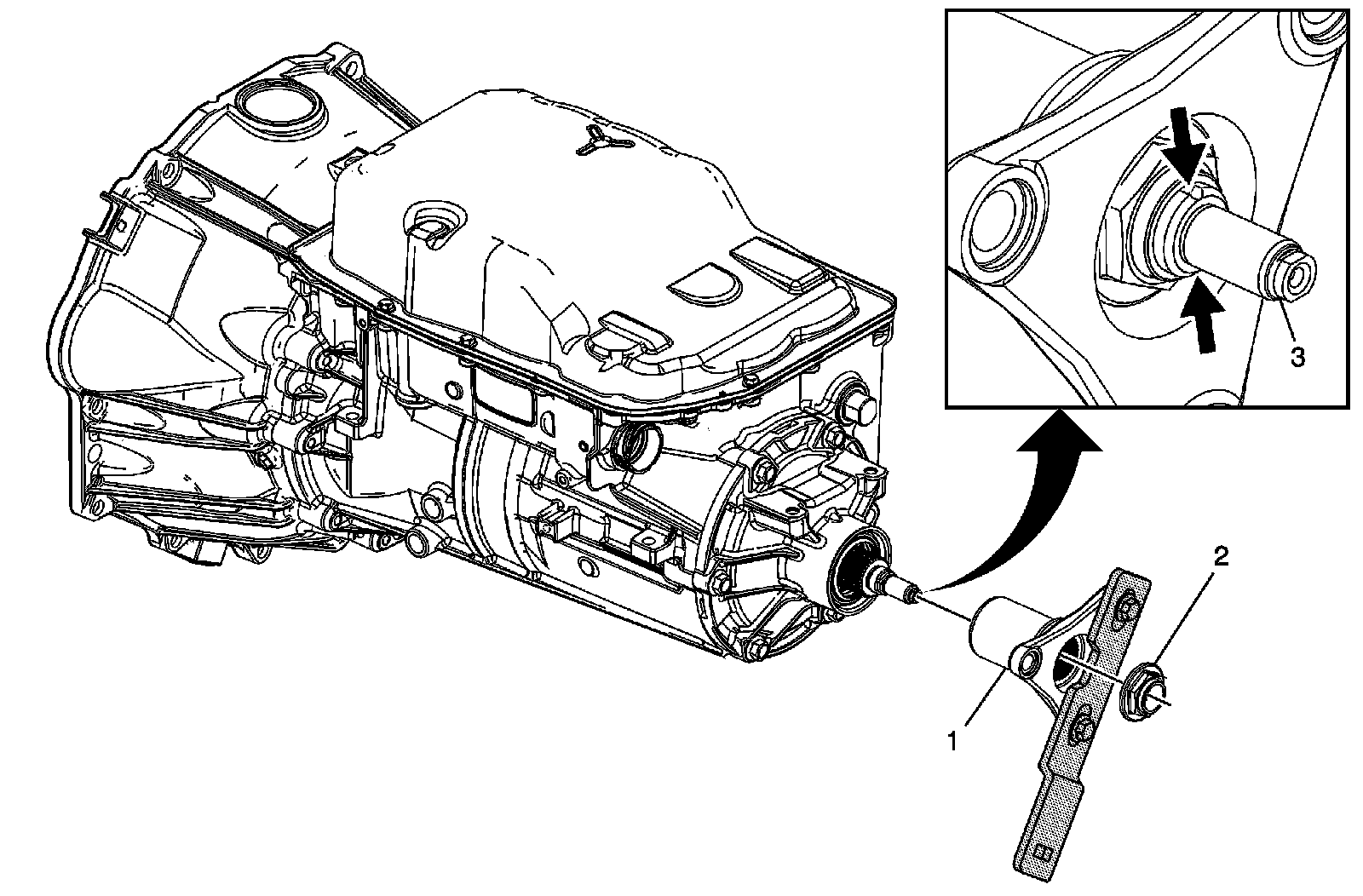 3
2
1