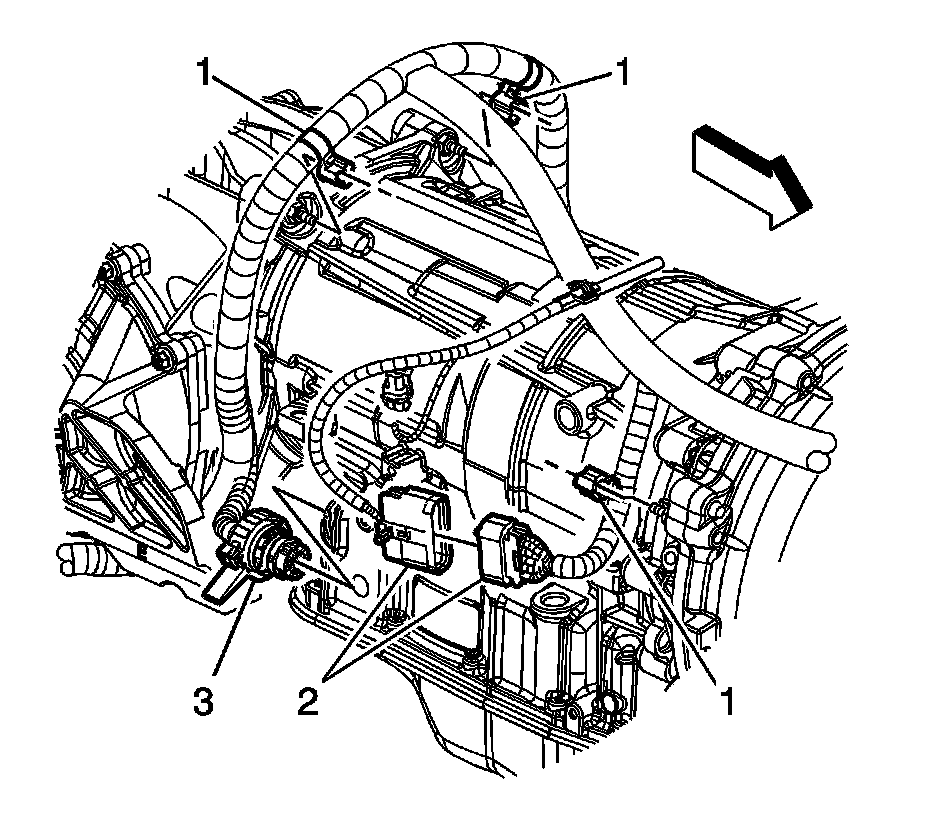 1
1
3
2
1