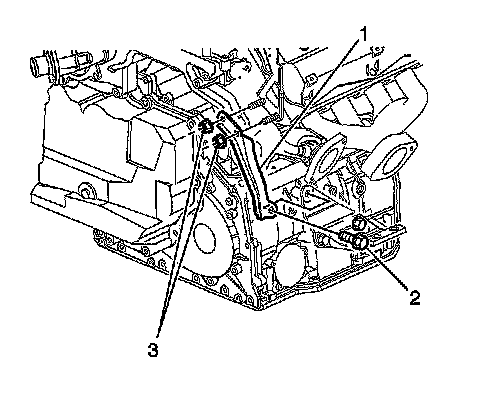 1
2
3