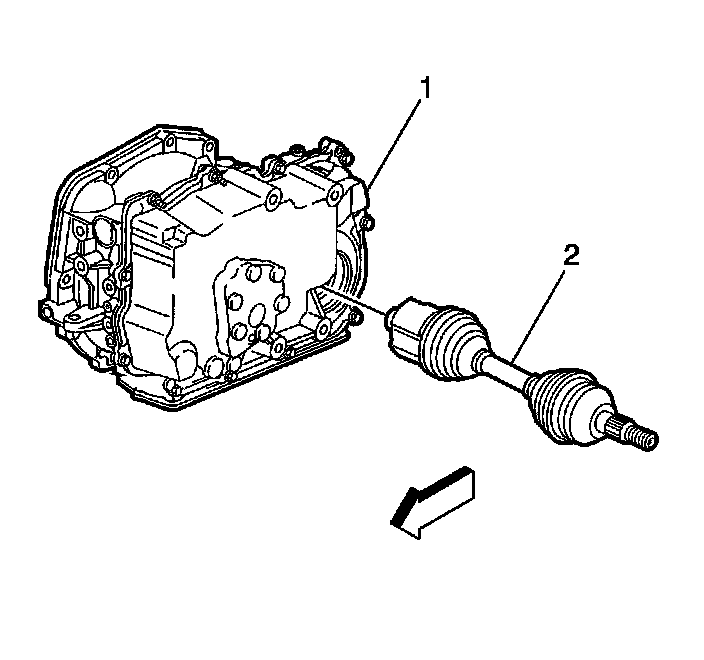 1
2