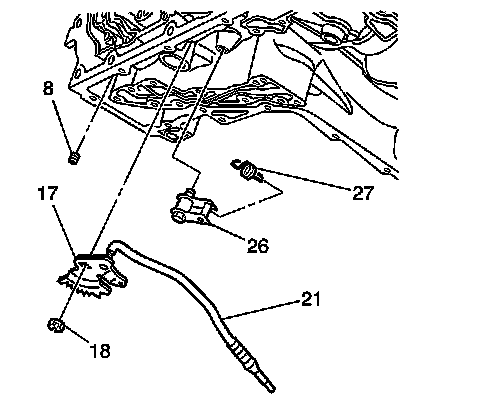 8
17
27
26
21
18