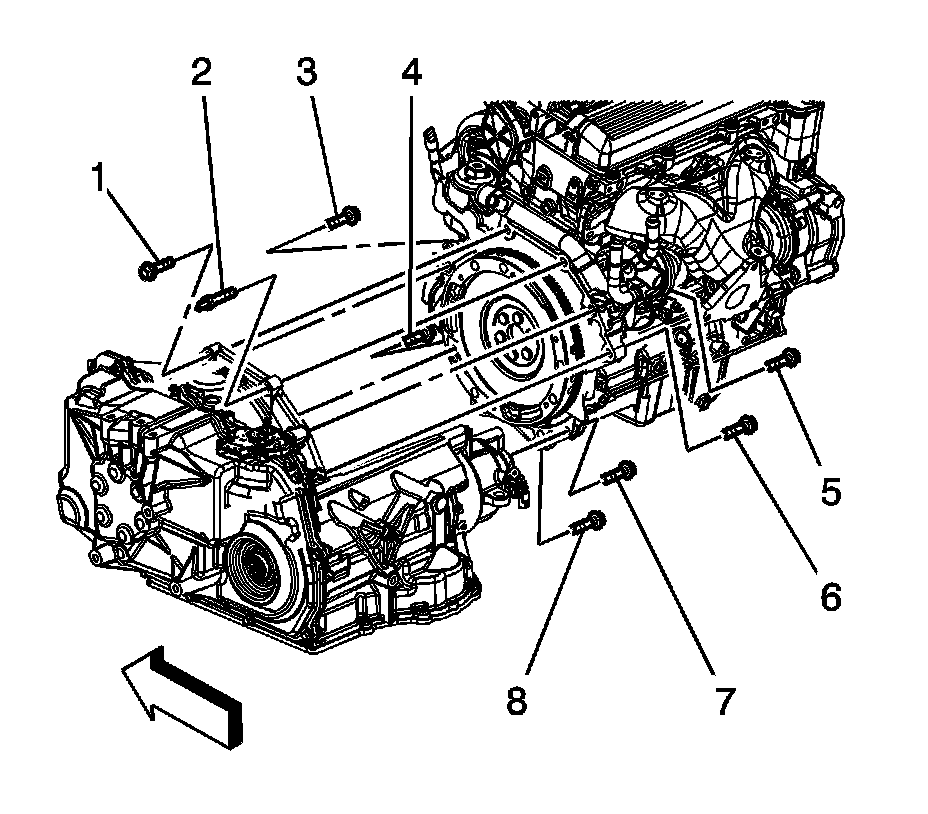 1
2
3
4
5
6
7
8