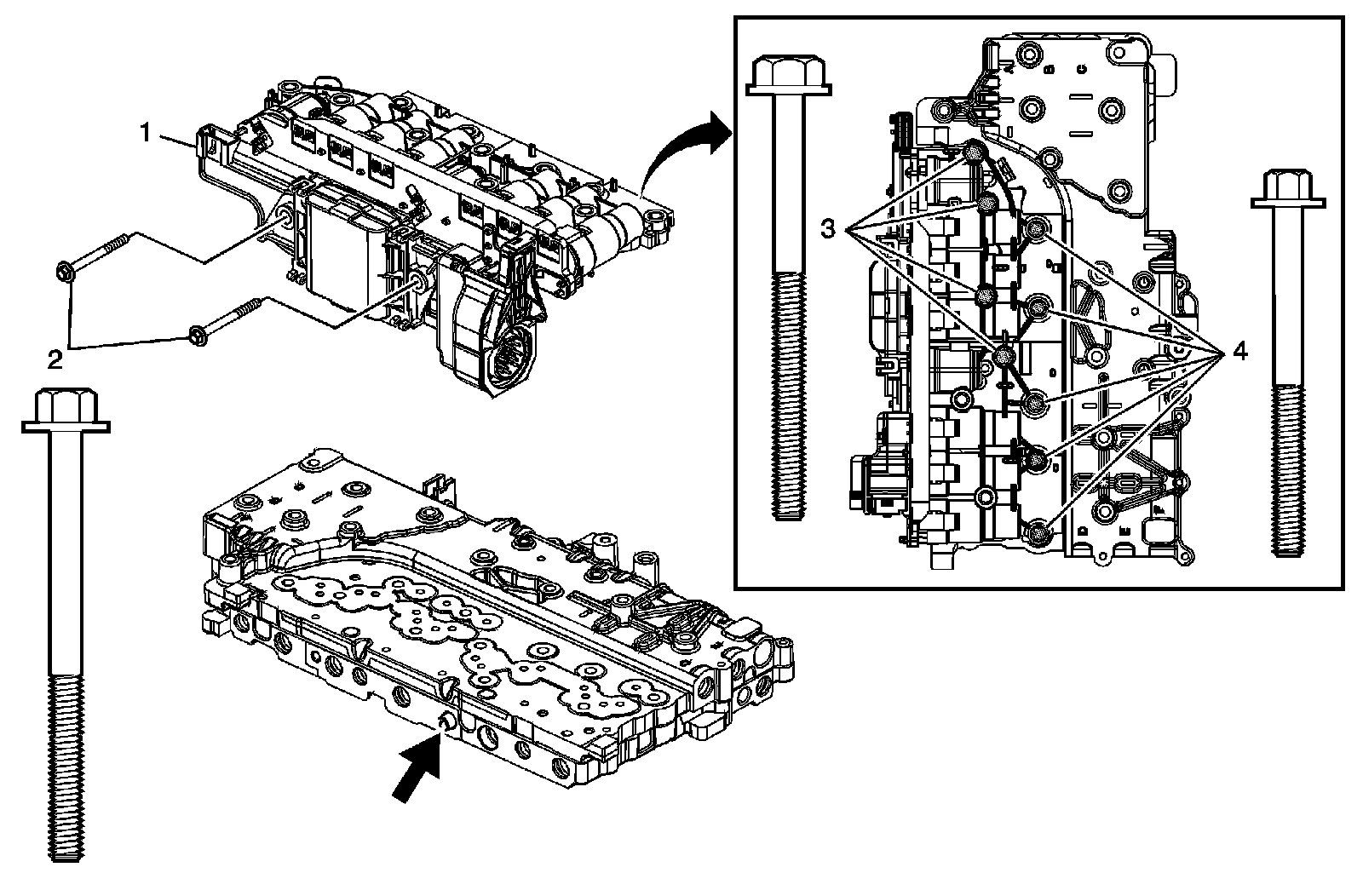 1
2
3
4