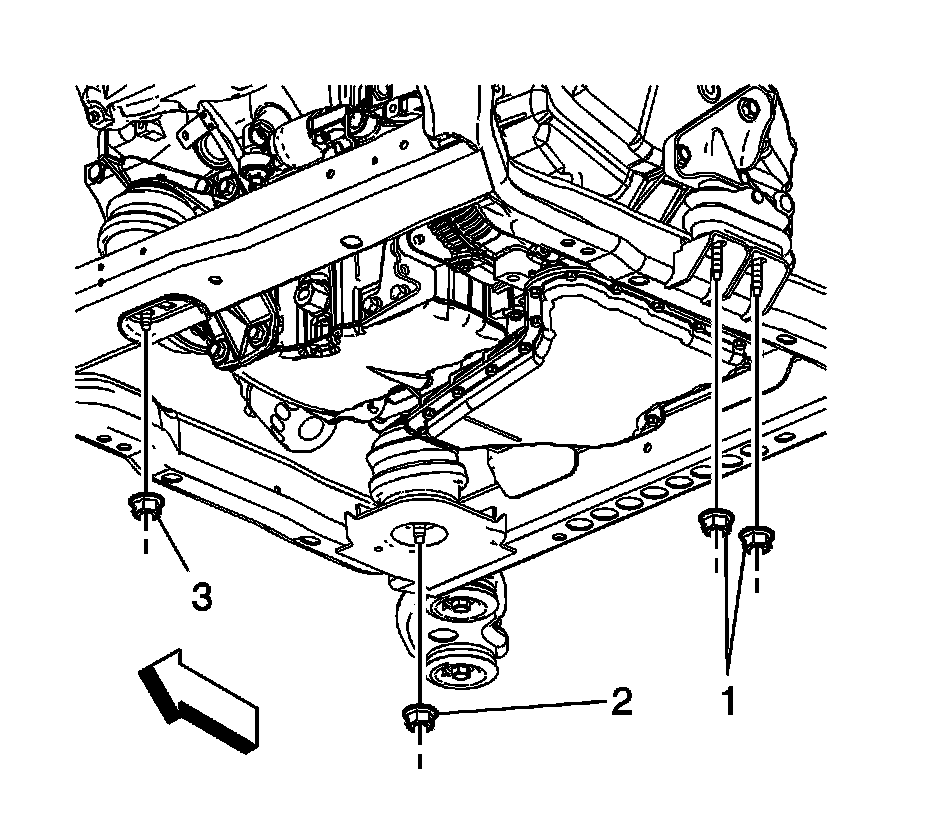 3

2

1