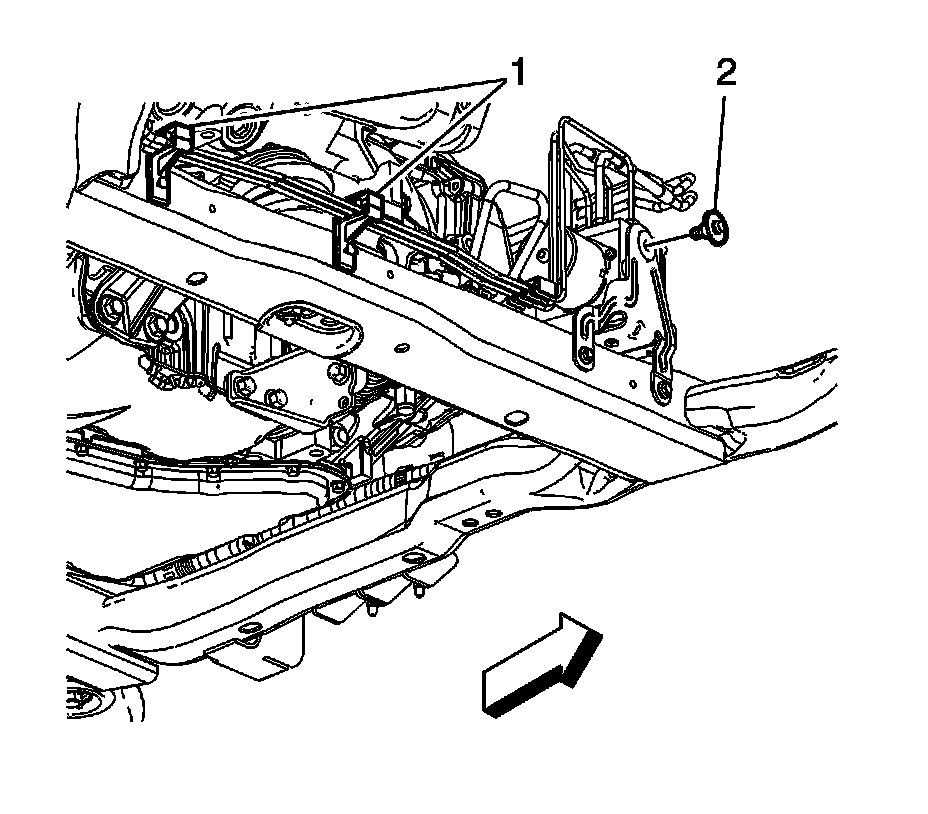 1
2