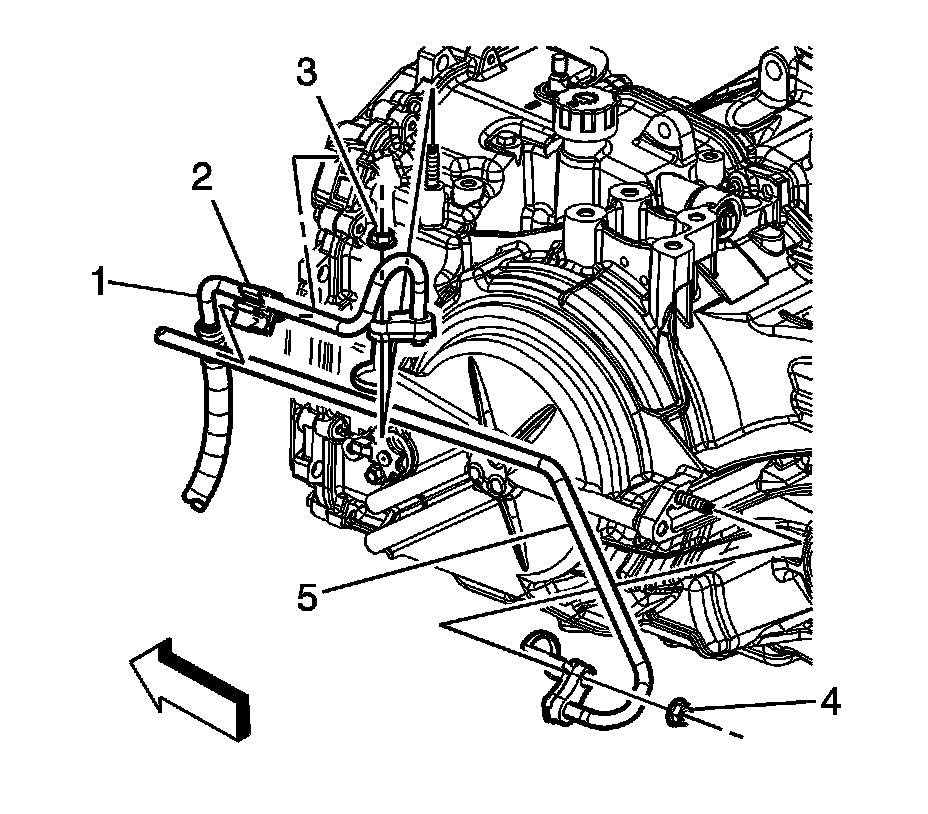 3
2
1
5
4