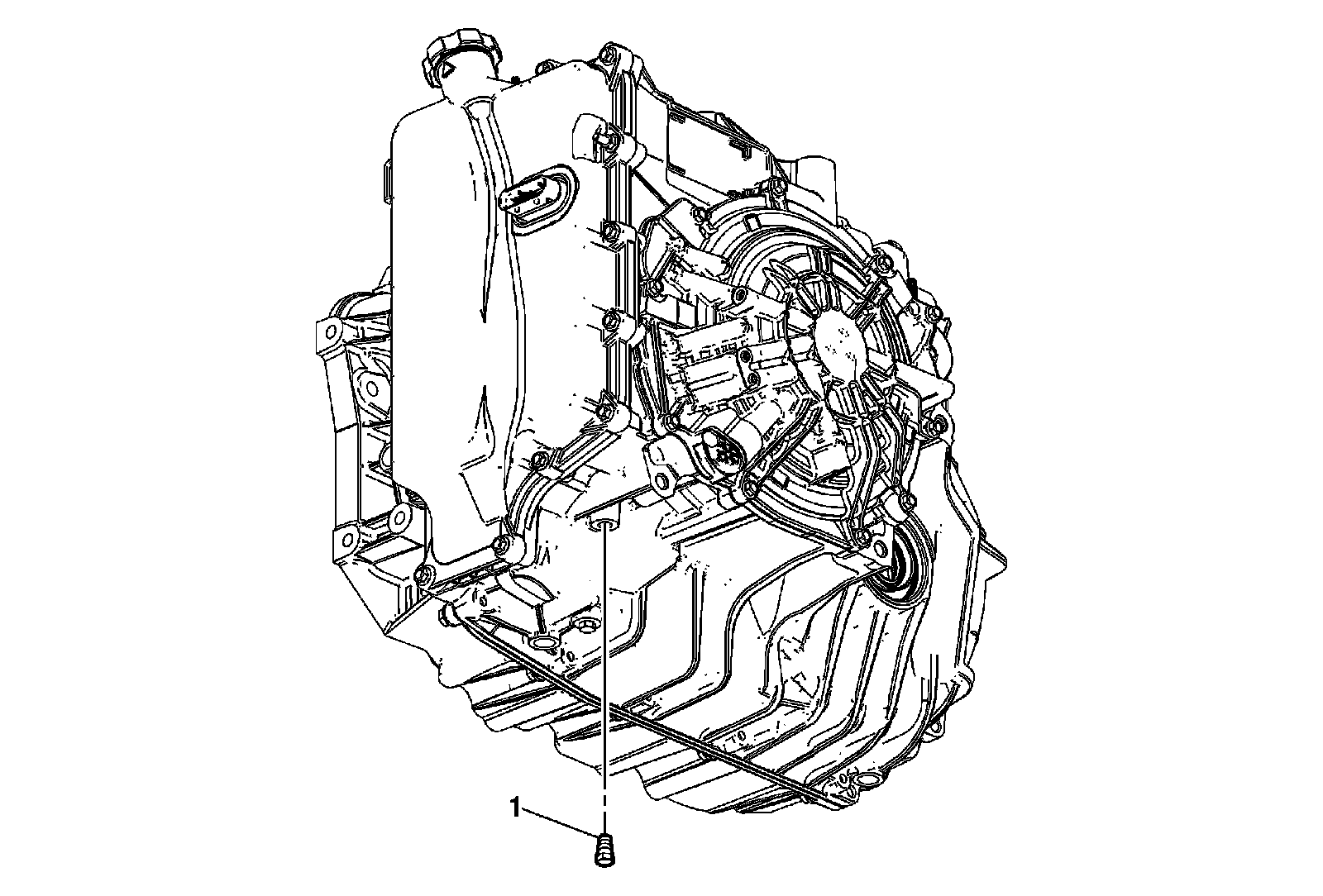 1