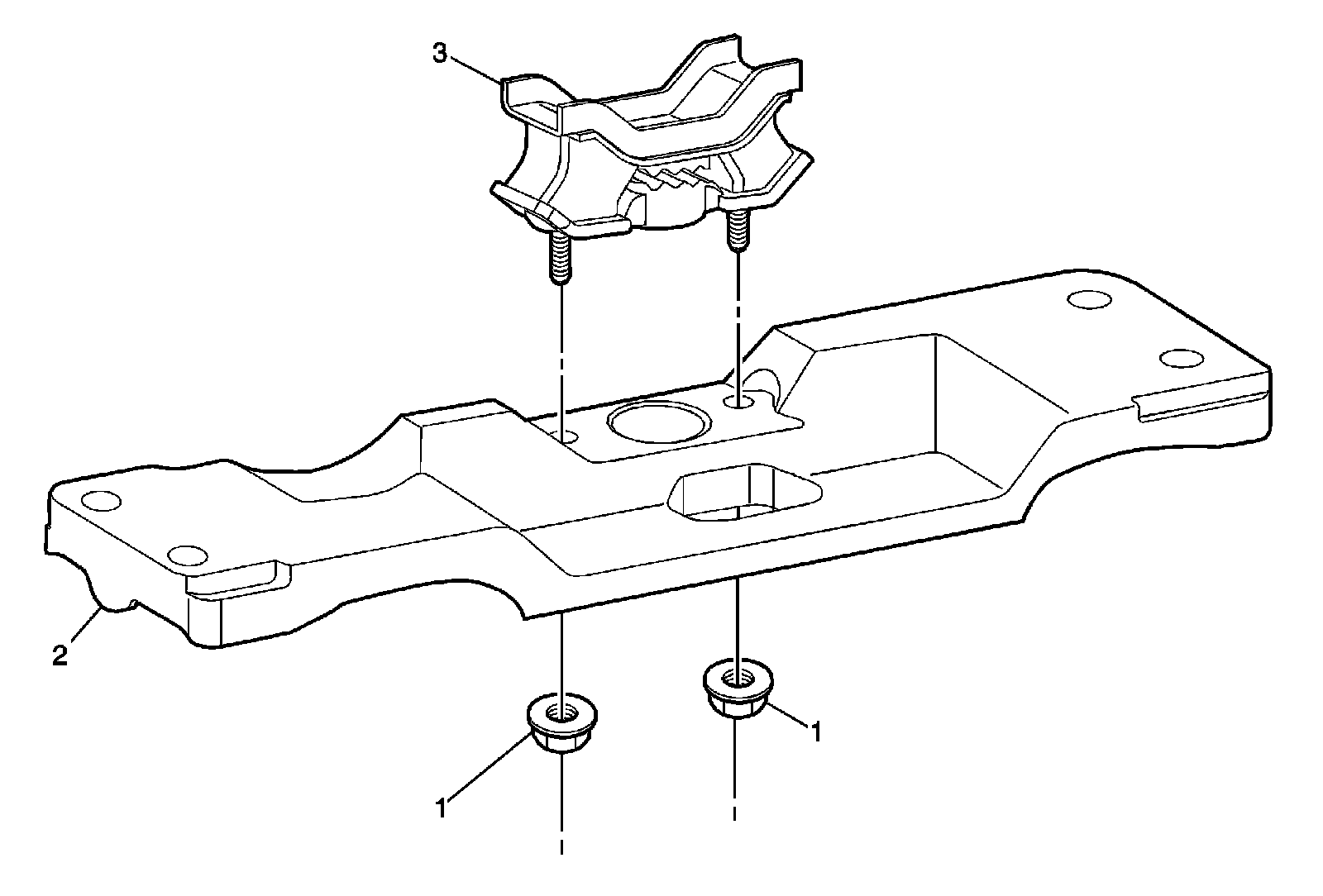 3
2
1
1