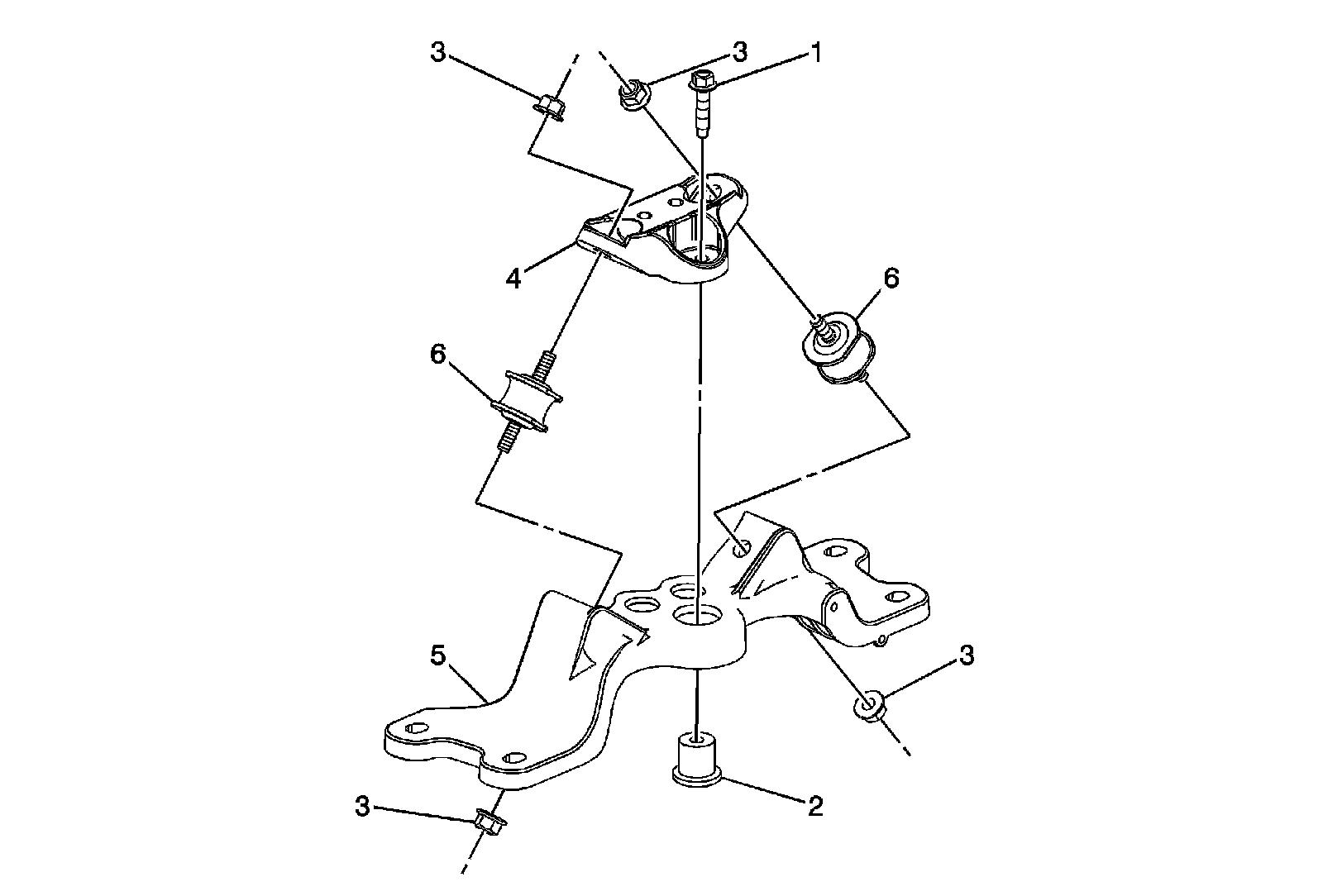 3
3
1
4
6
6
5
3
3
2