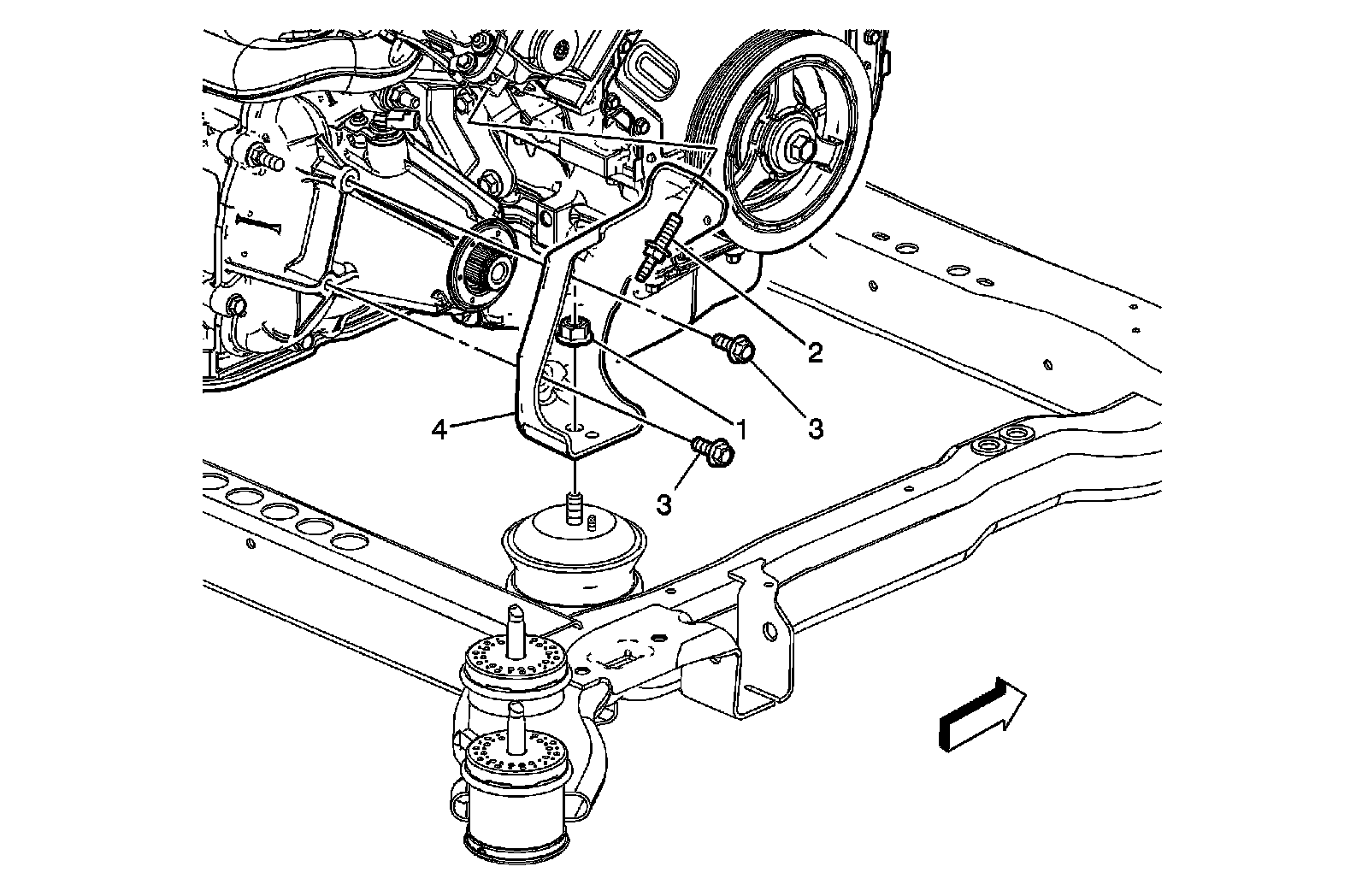 2
3
4
1
3