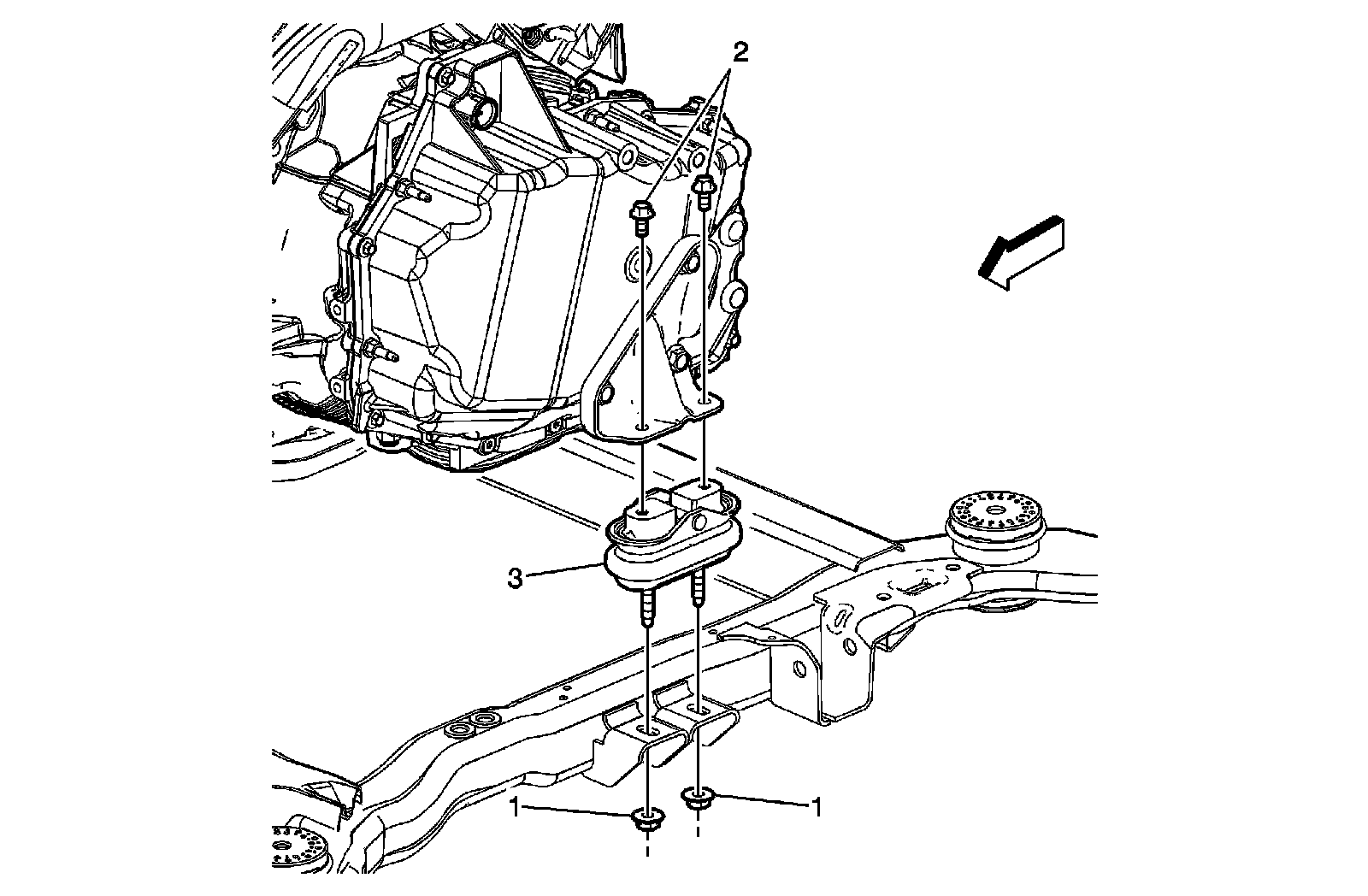 2

3

1

1