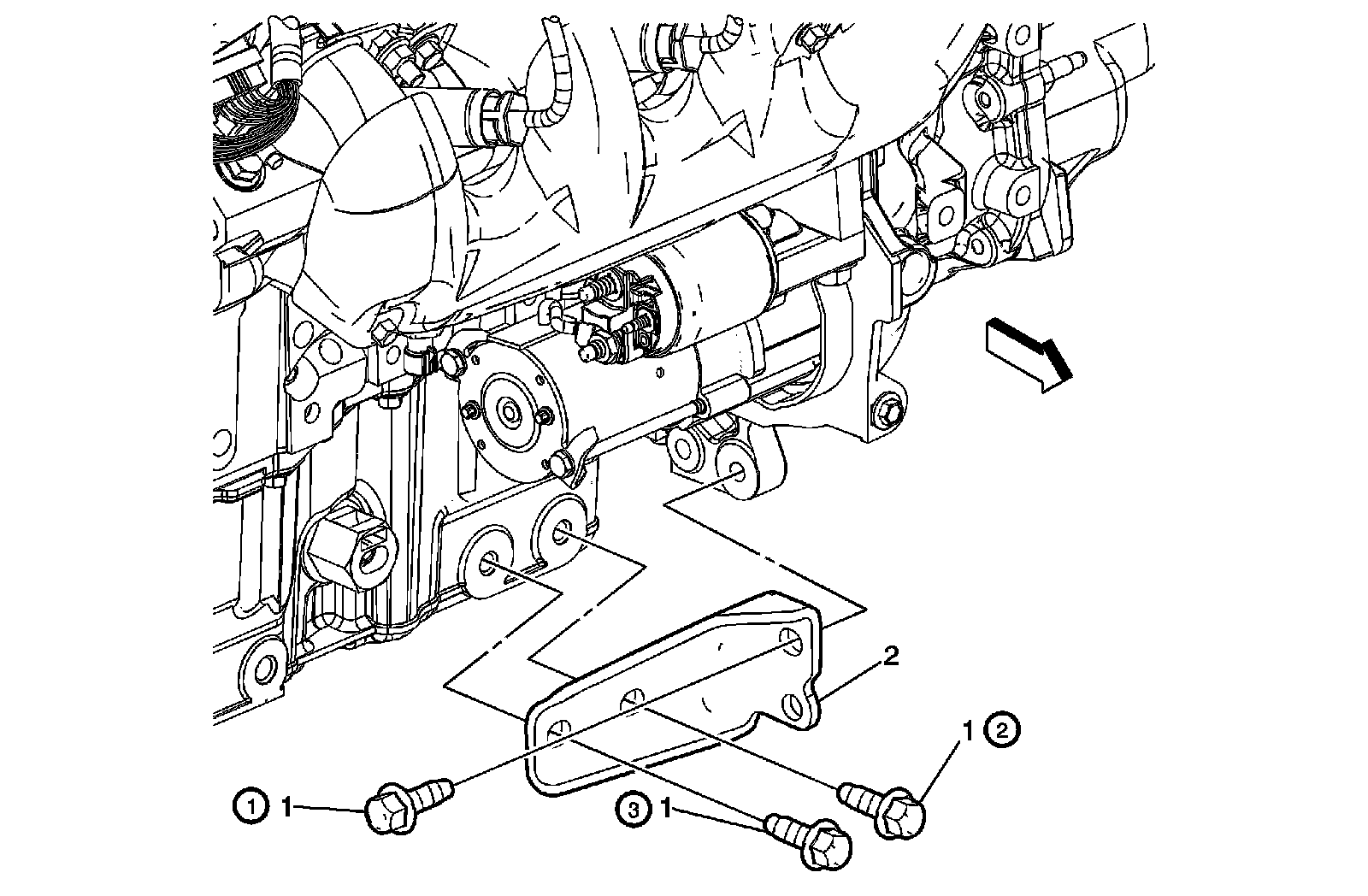 2

1 ②

① 1

③ 1