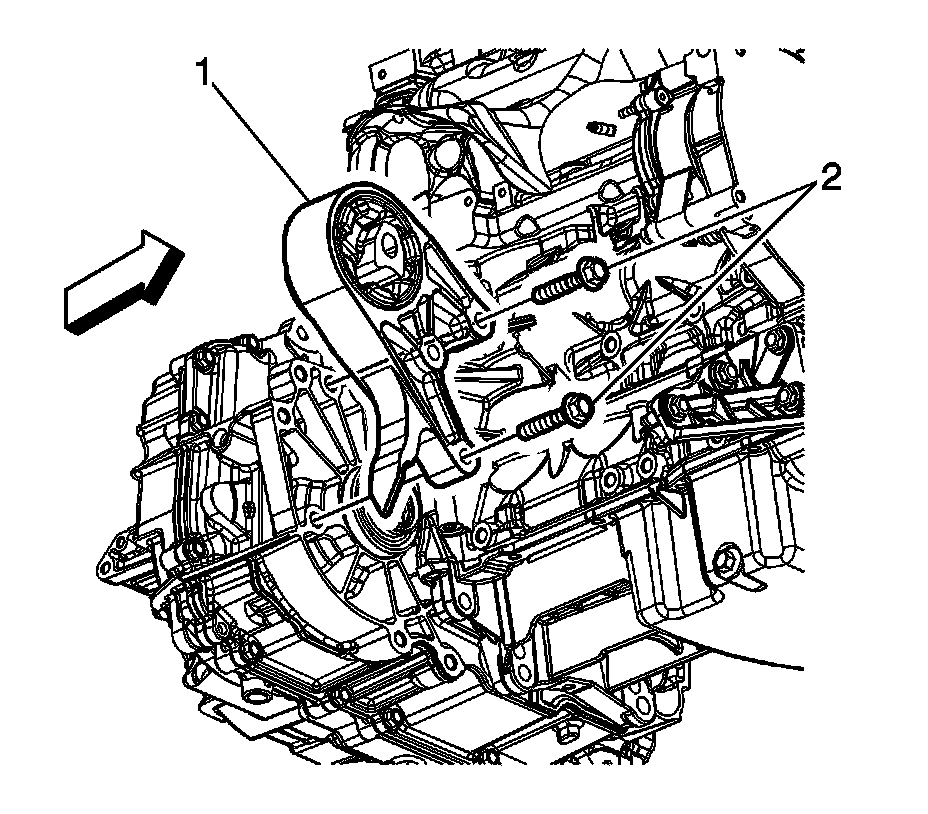 1
2