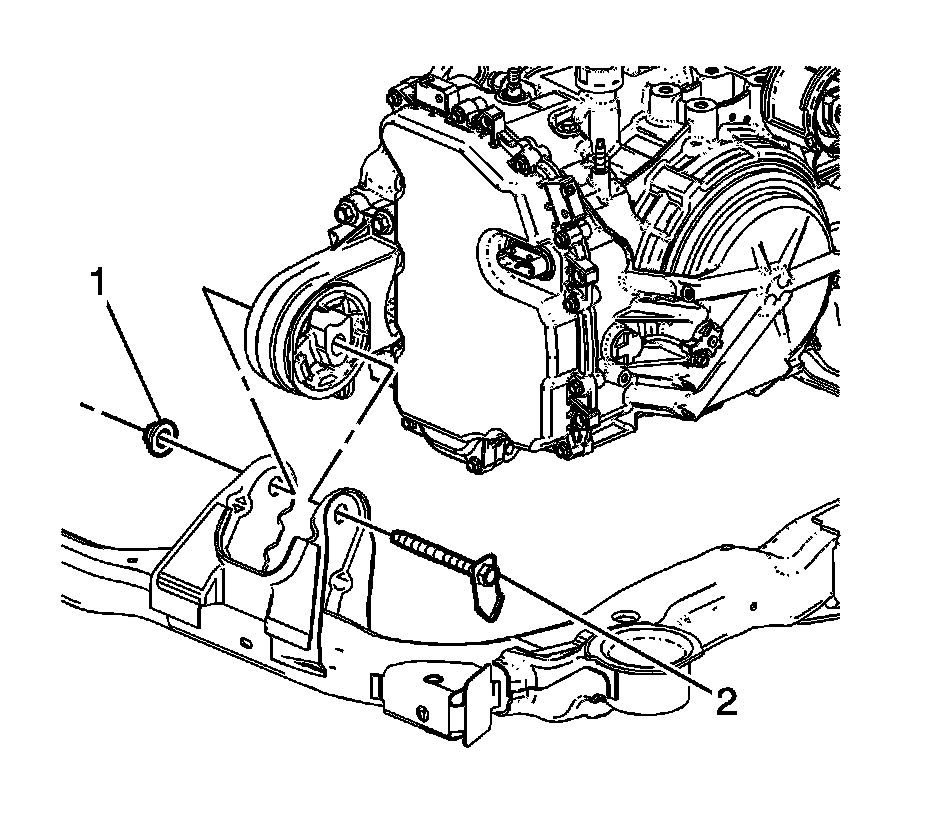 1
2