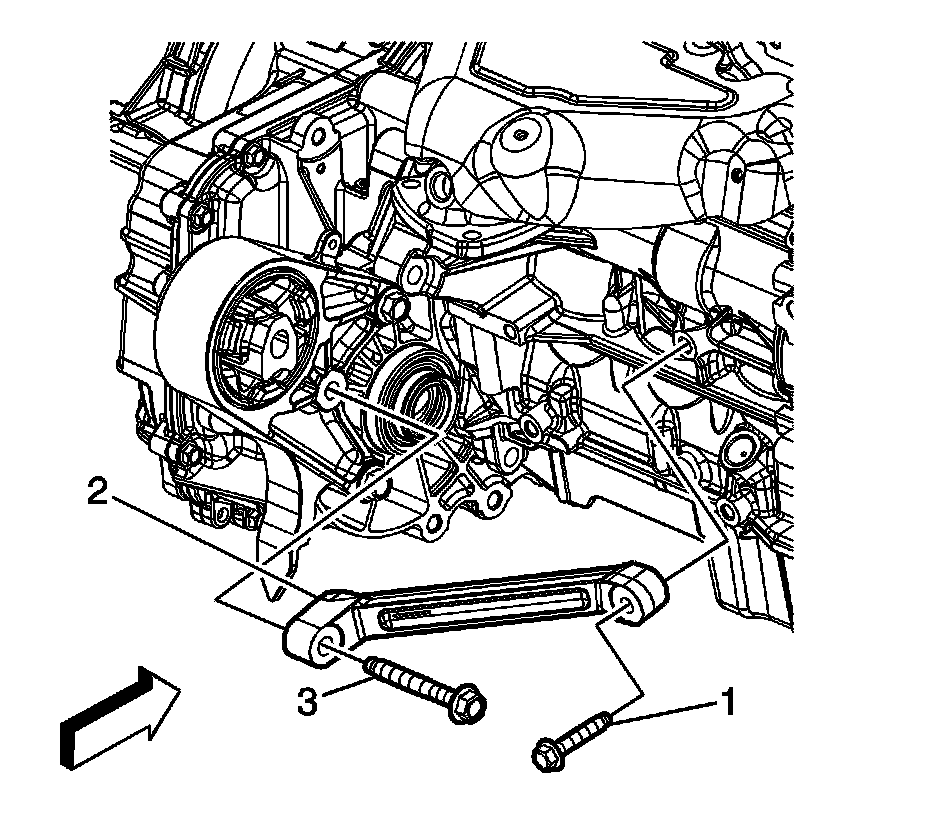 2

3

1