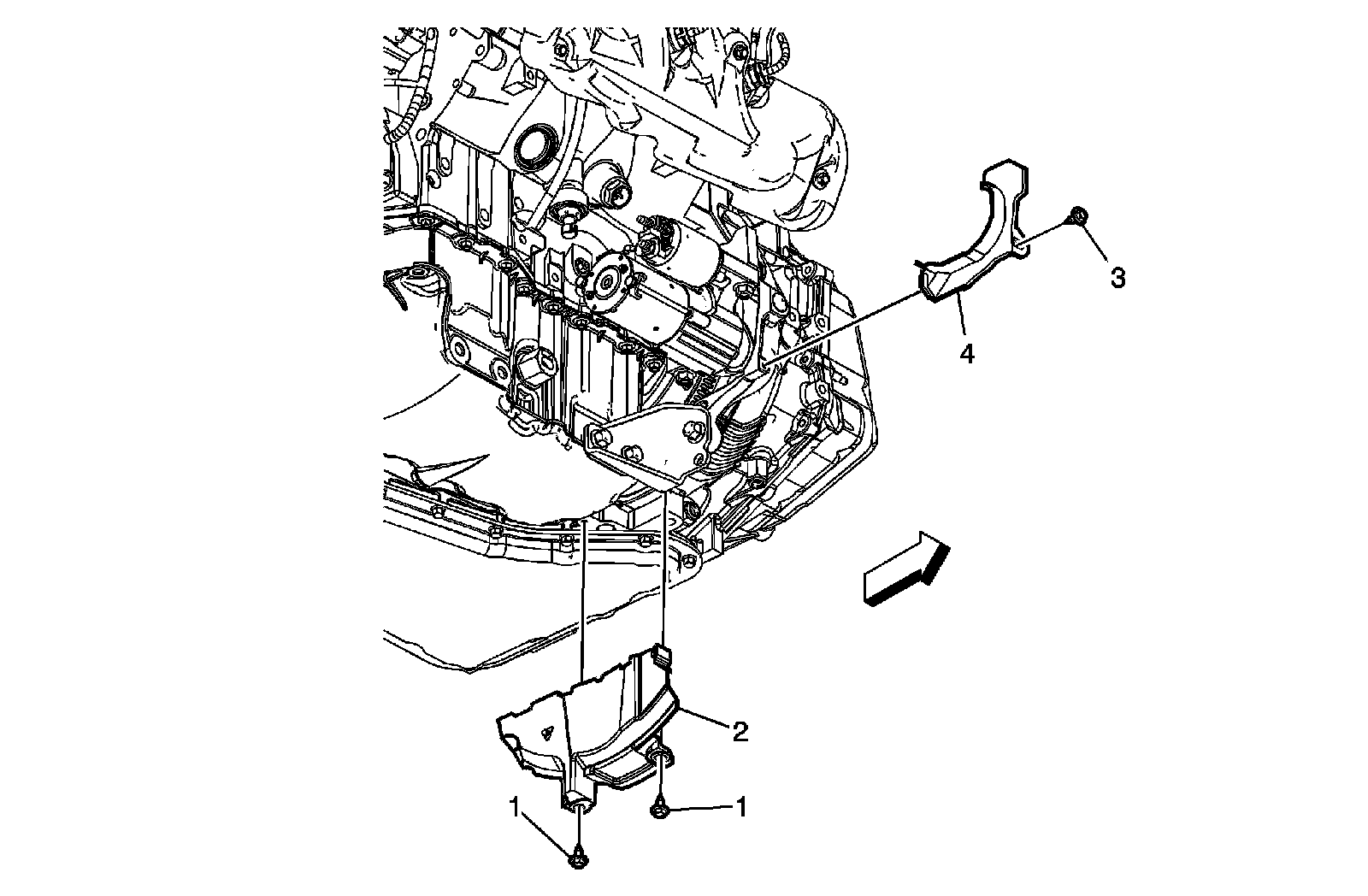 3

4

2

1

1