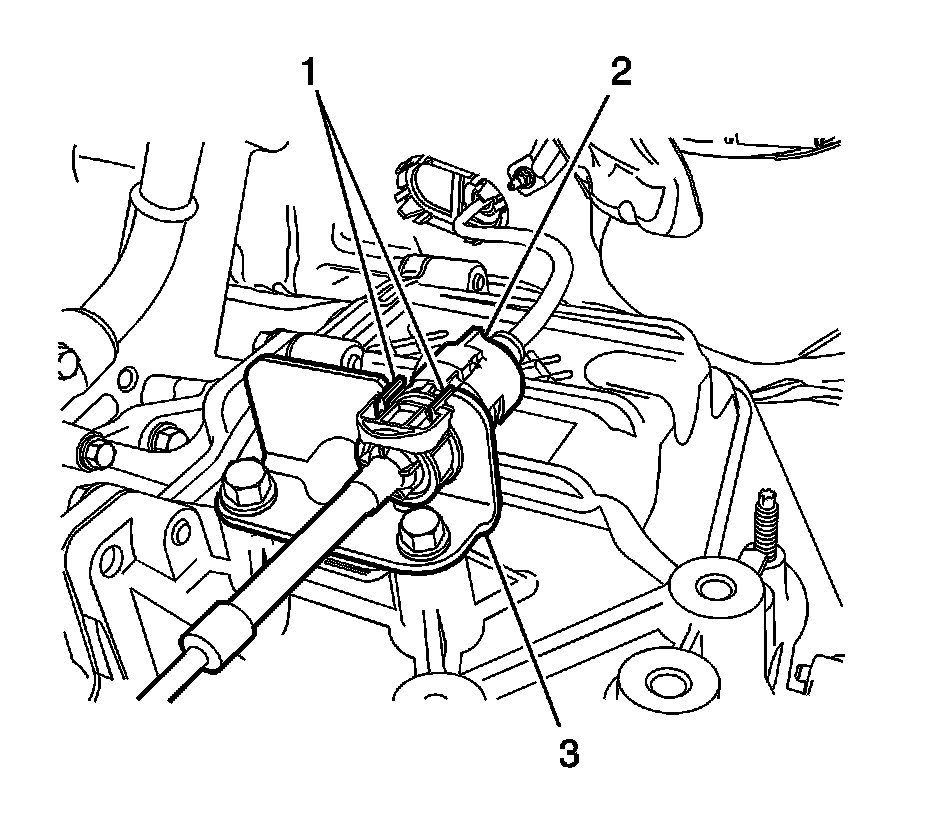 1
2
3