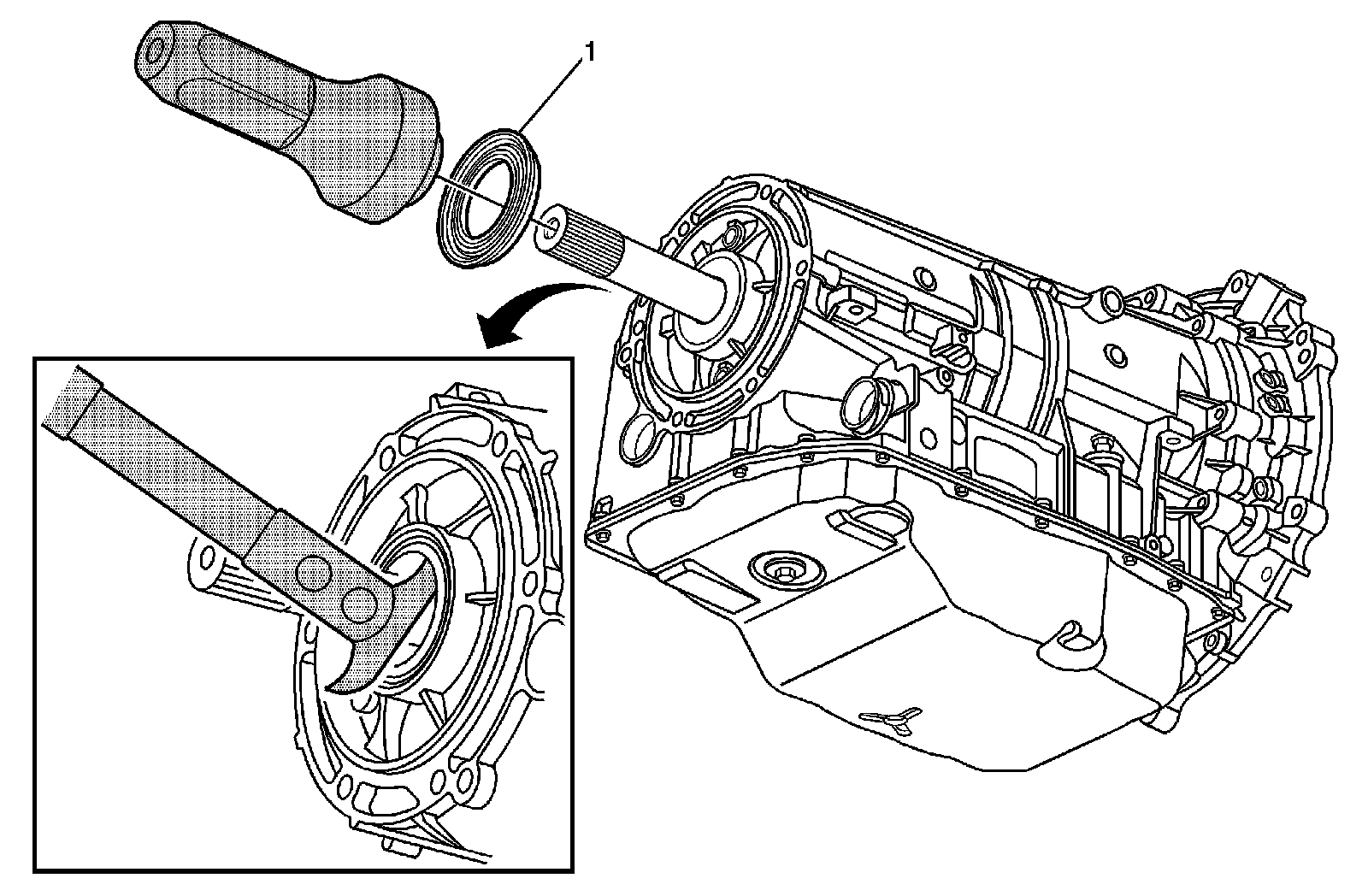 1