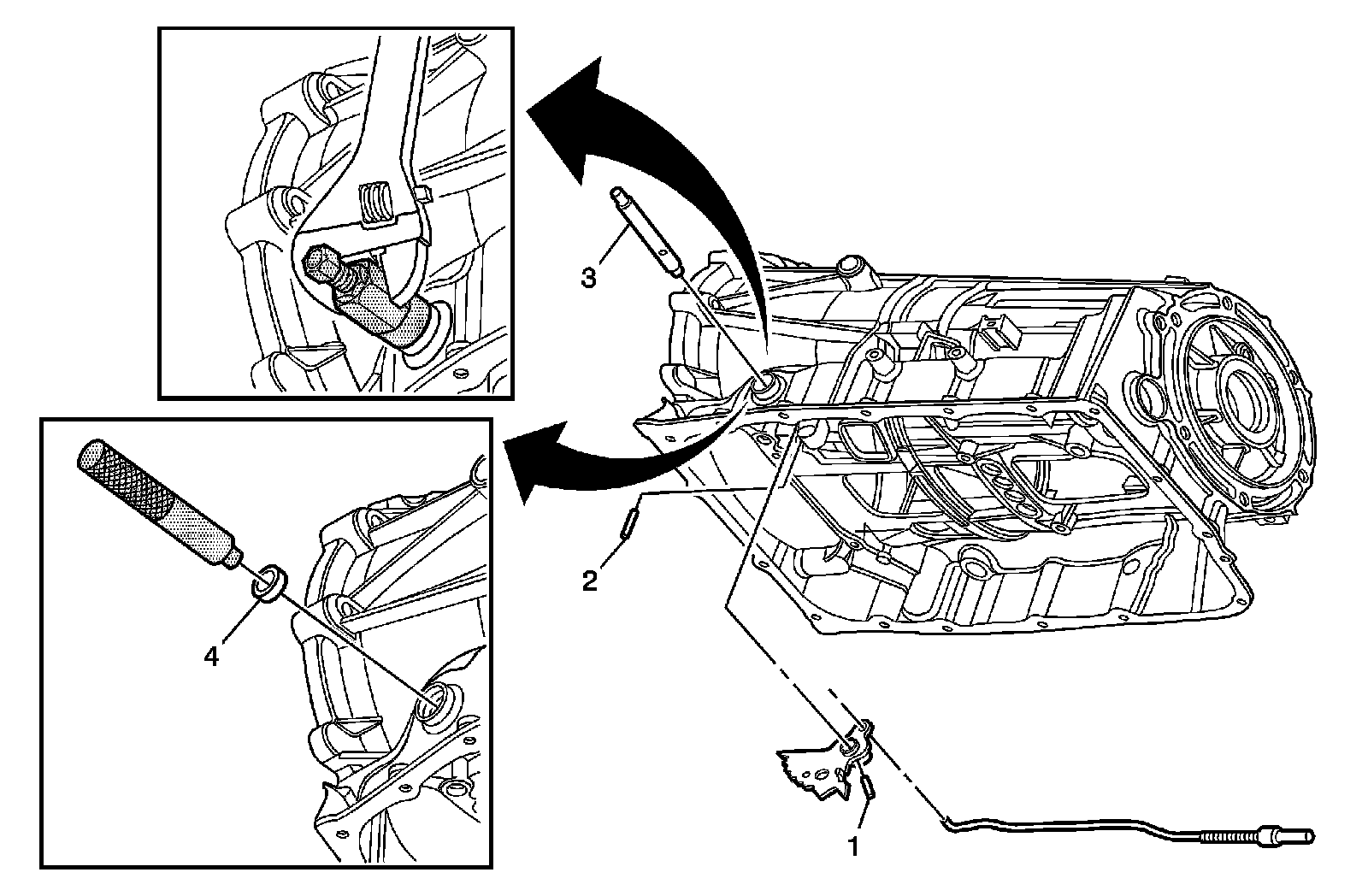 3
2
4
1