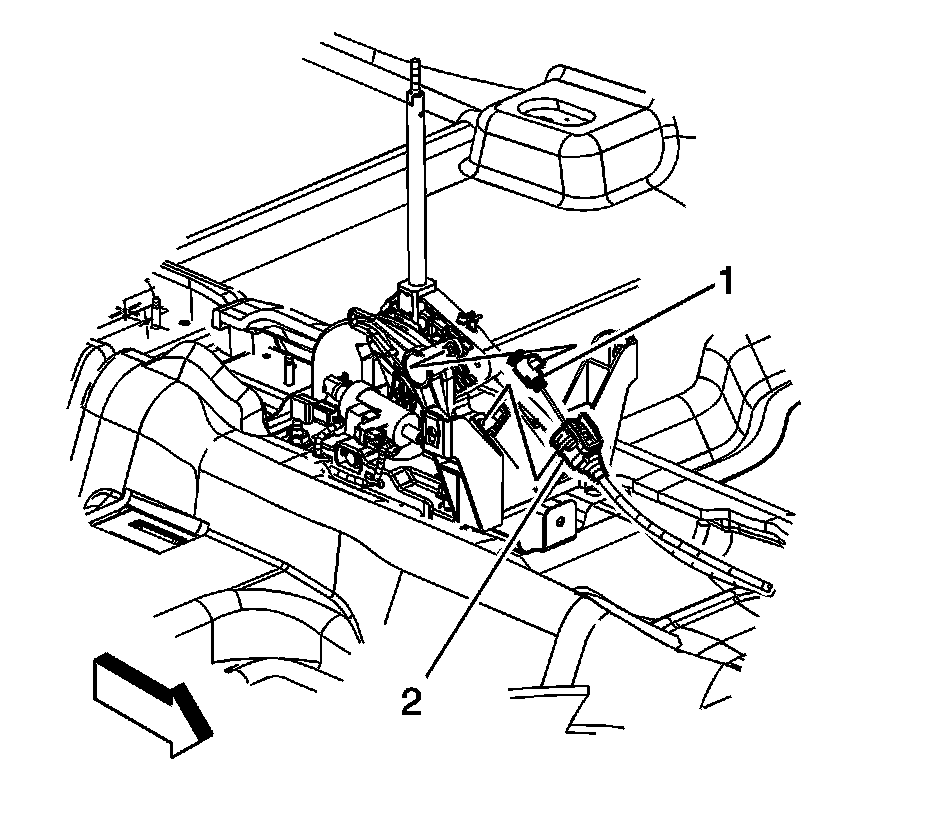 1

2