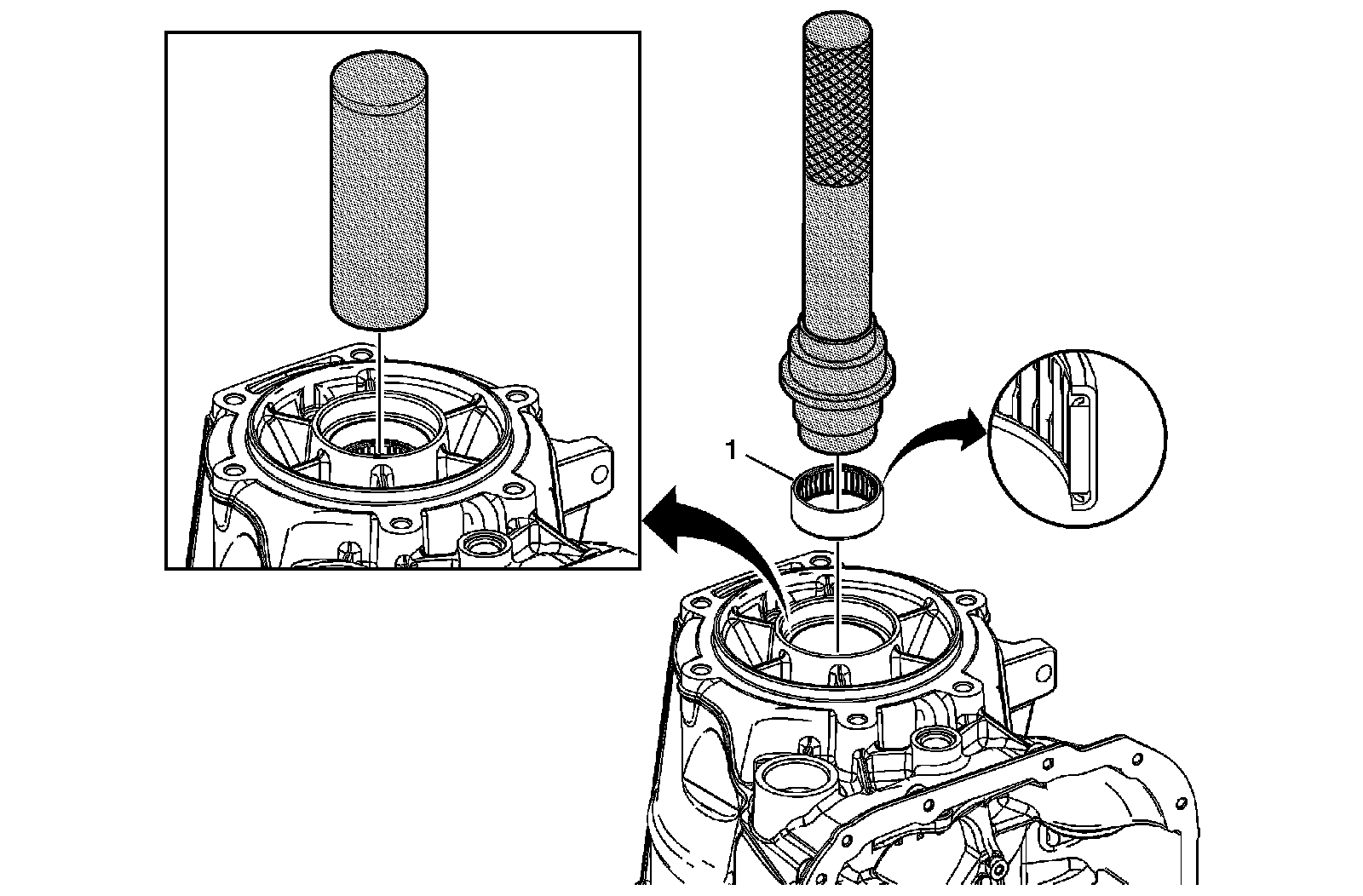 1