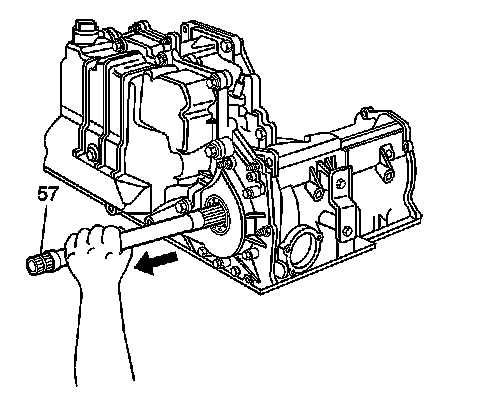 57