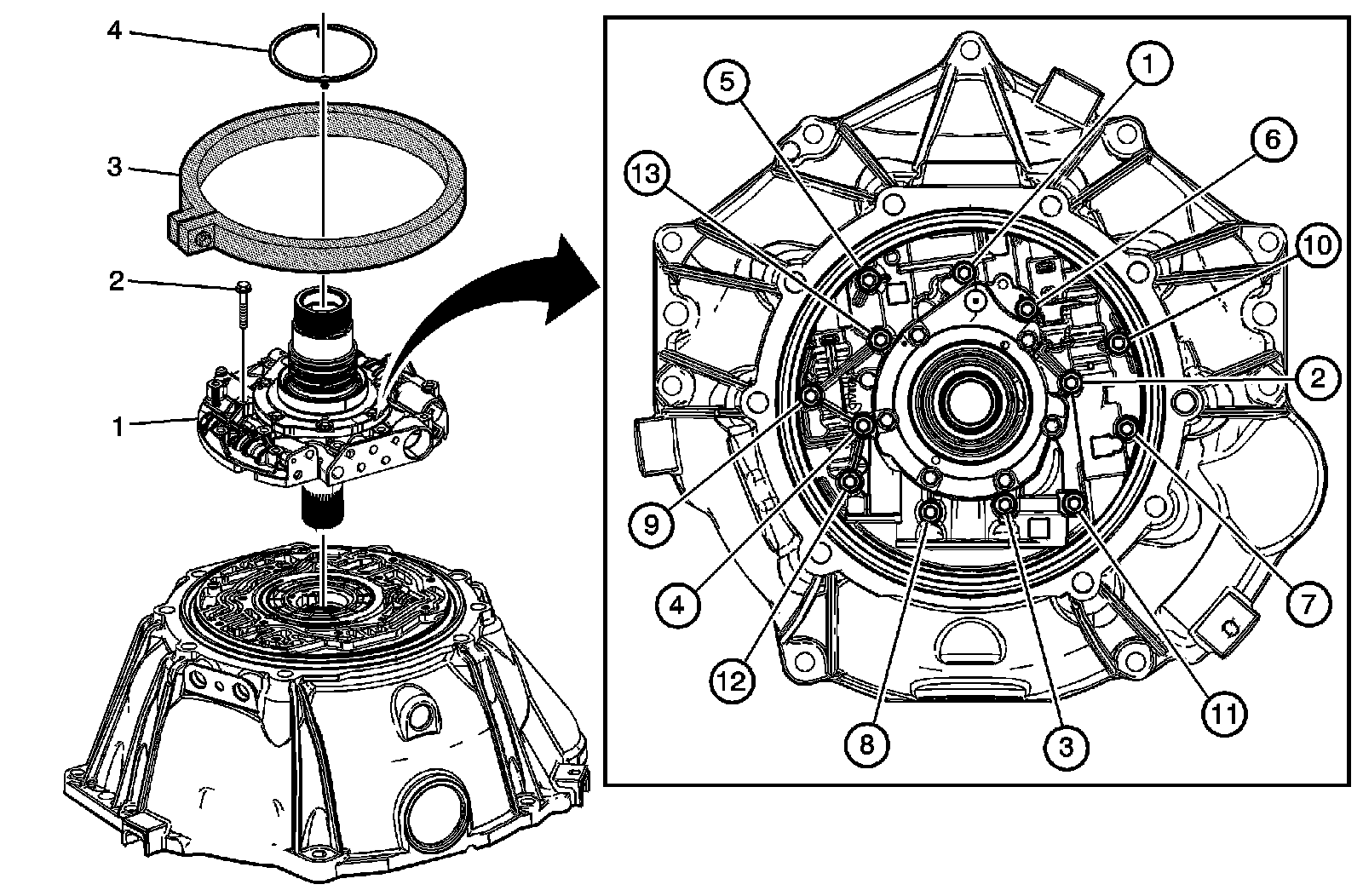 4
3
2
1
5
1
6
13
10
2
9
7
4
12
8
3
11