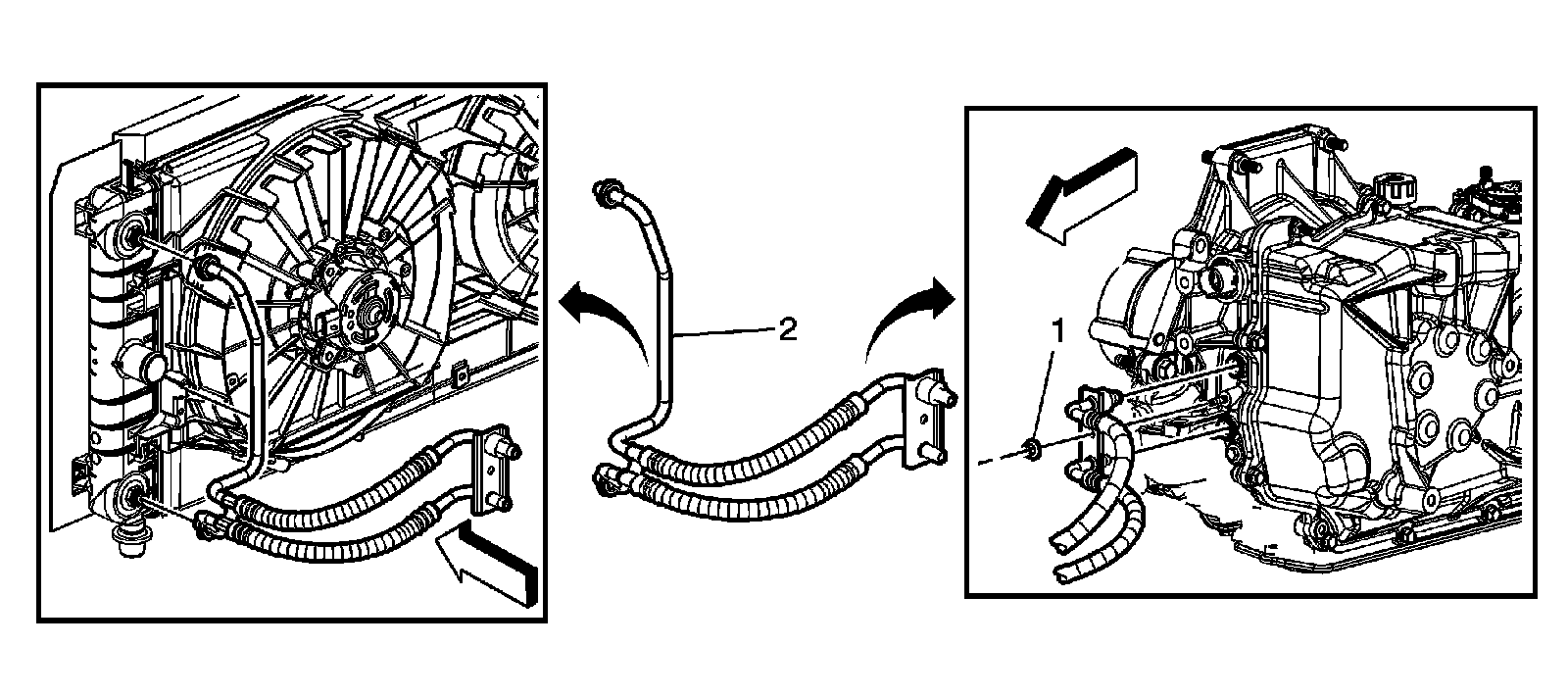 2
1