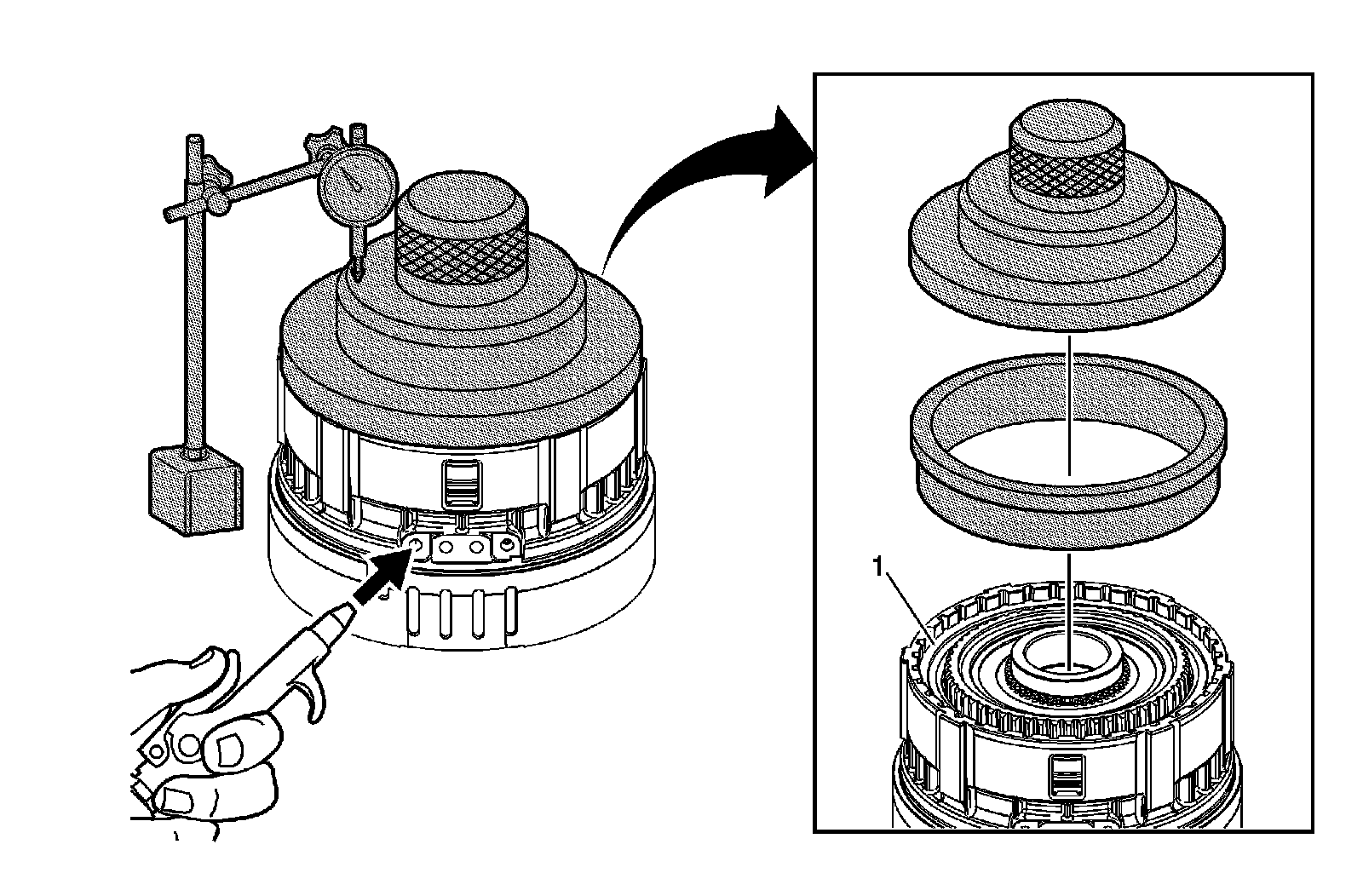 1