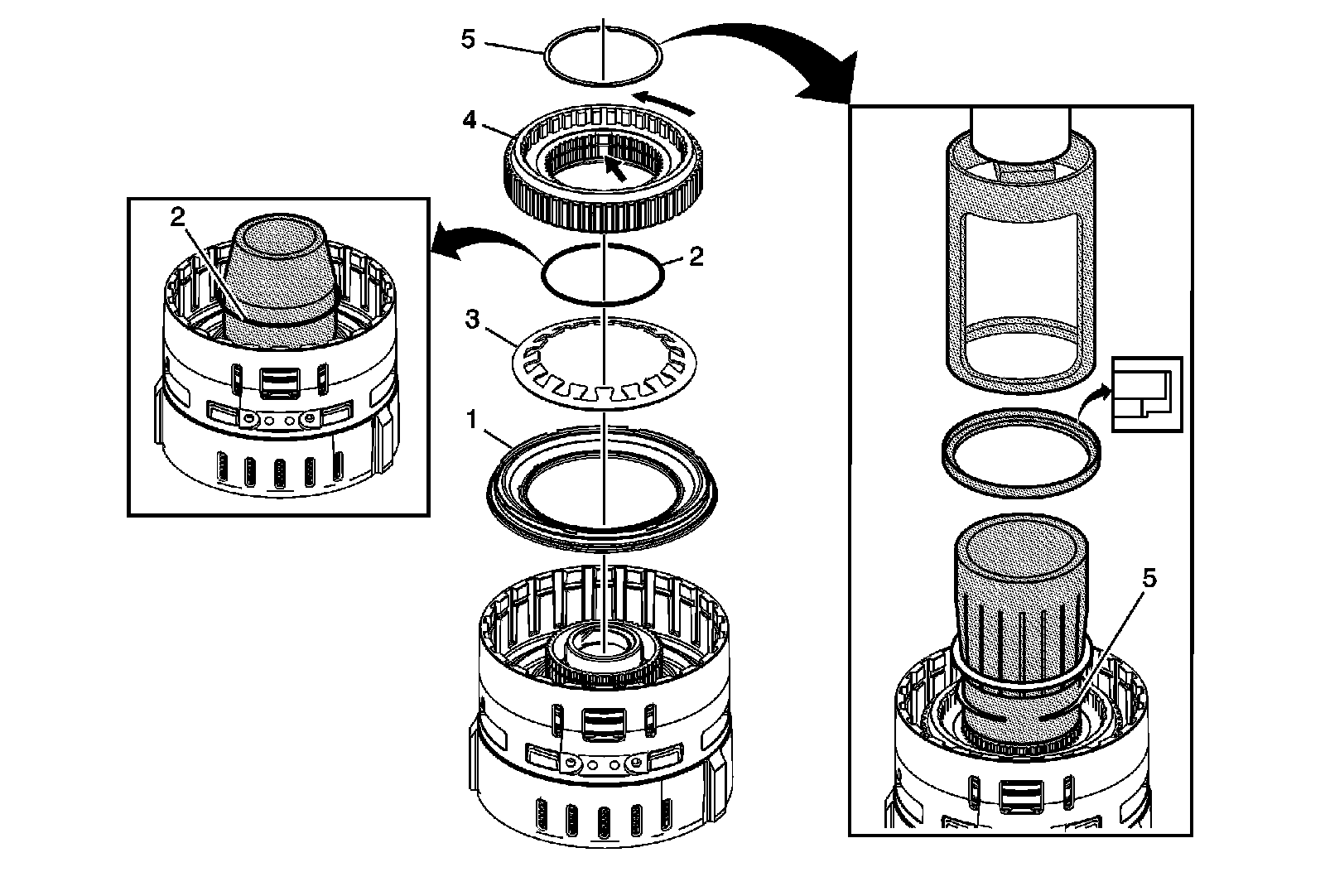 5
4
2
2
3
1
5