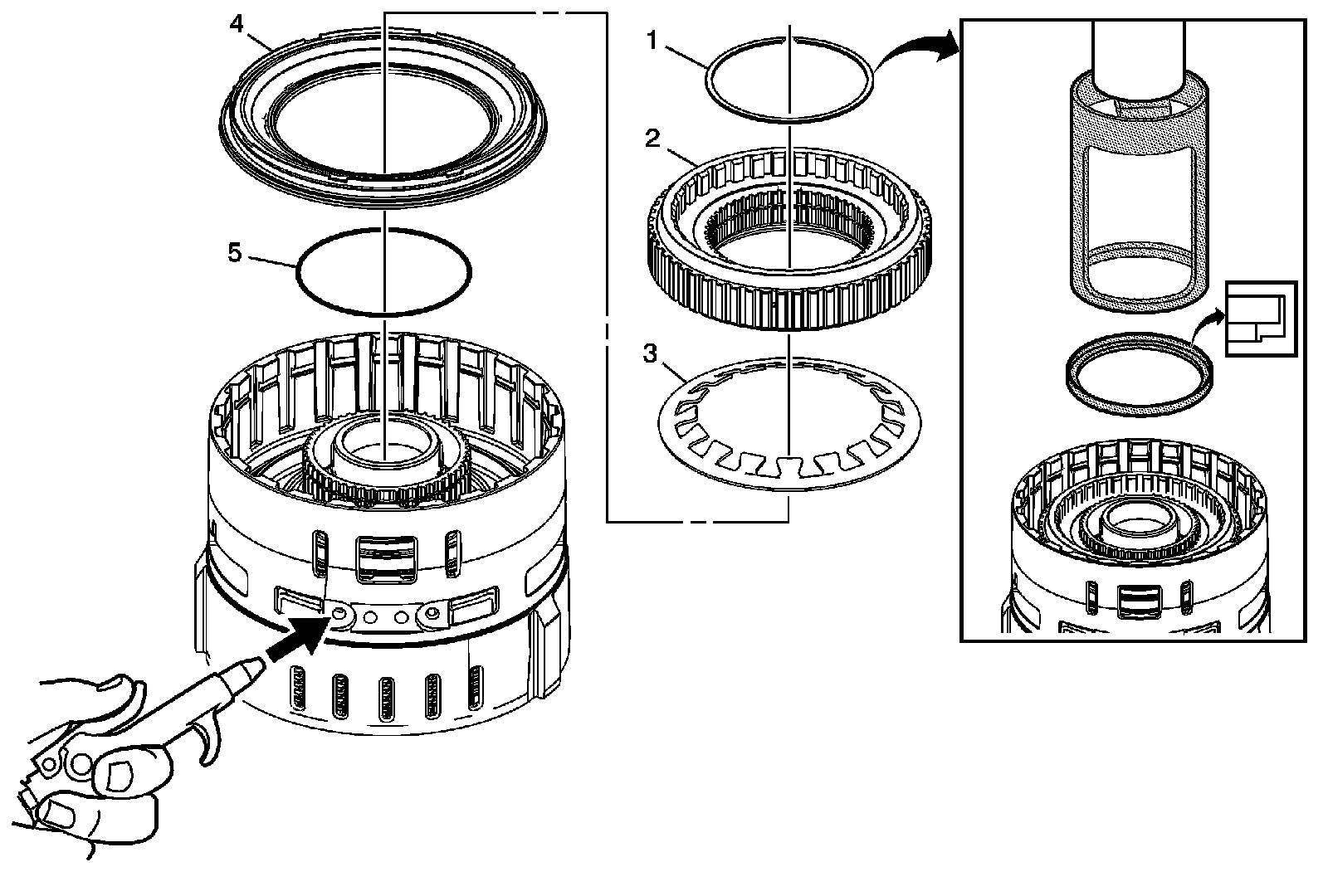 4
5
1
2
3