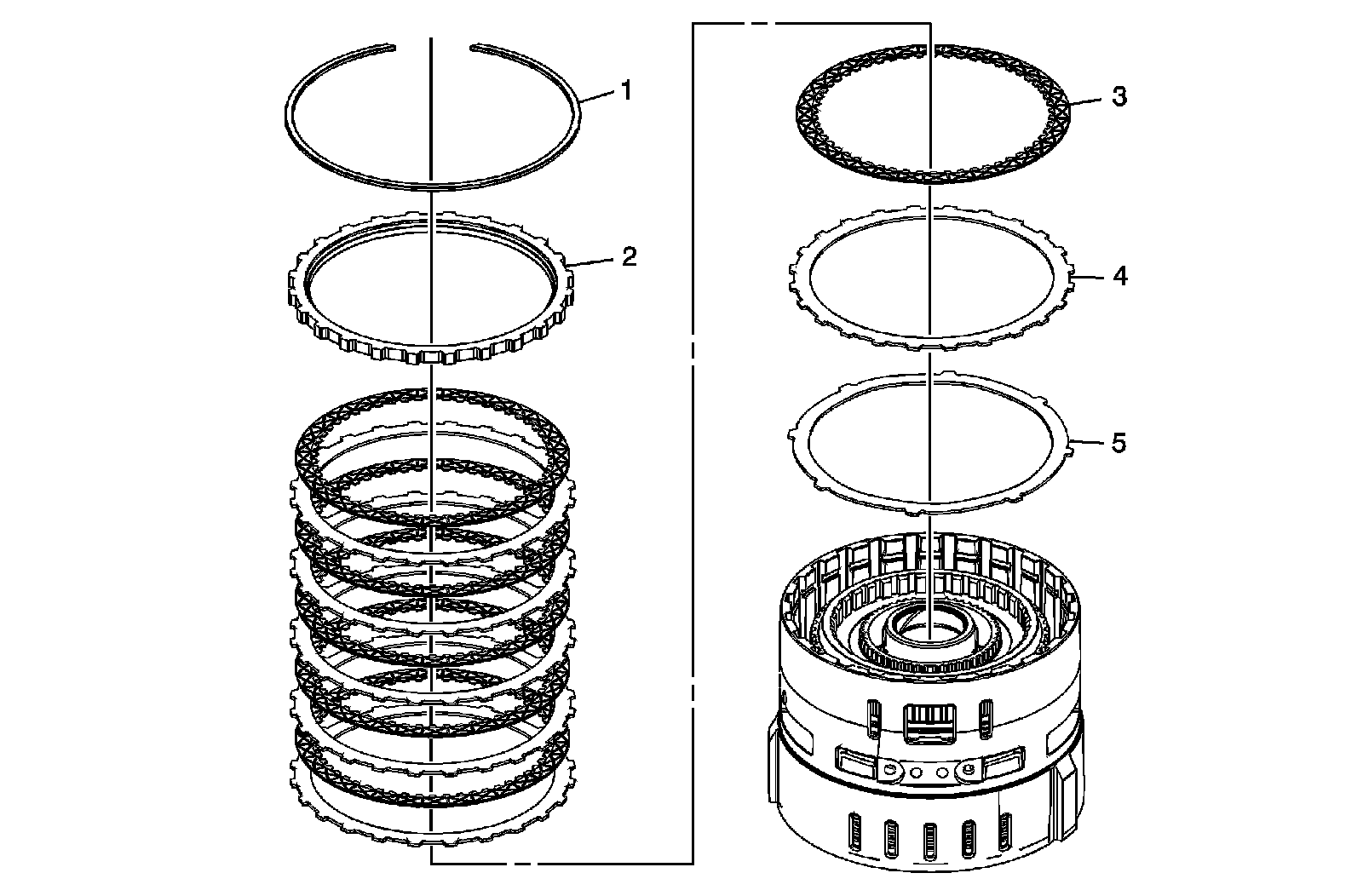 1
2
3
4
5