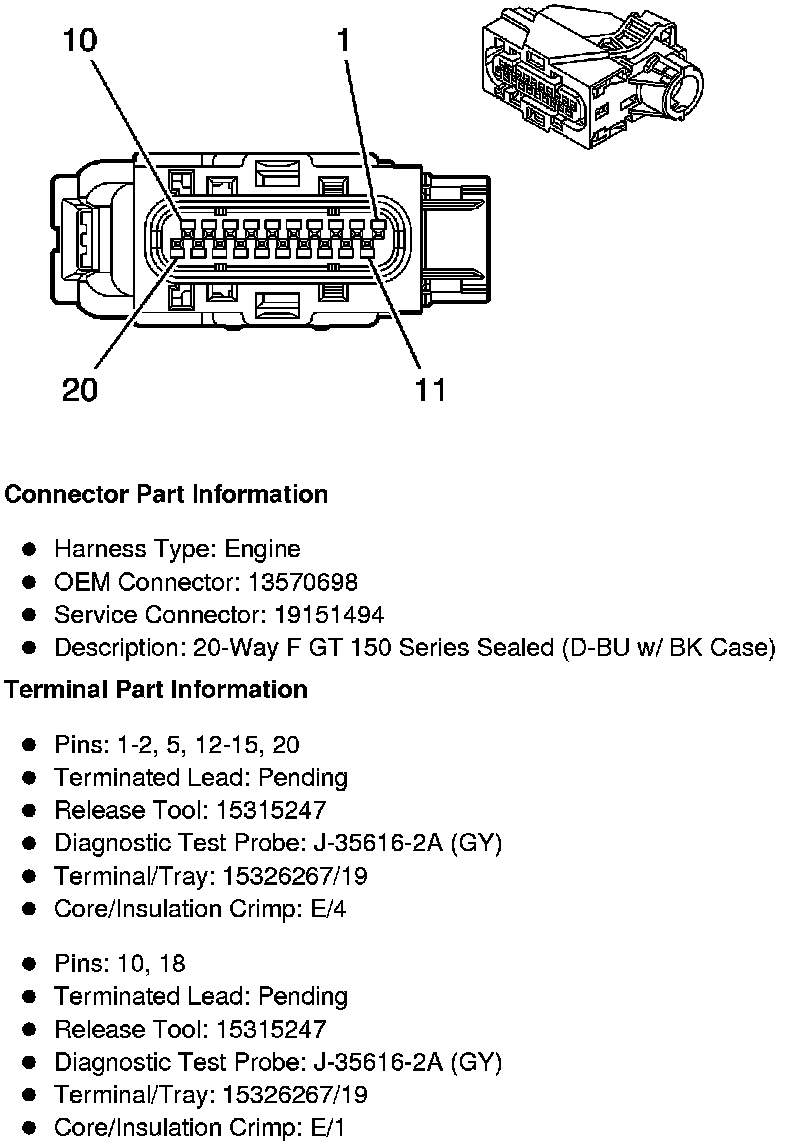 10
1
20
11

**Connector Part Information**

- Harness Type: Engine
- OEM Connector: 13570698
- Service Connector: 19151494
- Description: 20-Way F GT 150 Series Sealed (D-BU w/ BK Case)

**Terminal Part Information**

- Pins: 1-2, 5, 12-15, 20
- Terminated Lead: Pending
- Release Tool: 15315247
- Diagnostic Test Probe: J-35616-2A (GY)
- Terminal/Tray: 15326267/19
- Core/Insulation Crimp: E/4

- Pins: 10, 18
- Terminated Lead: Pending
- Release Tool: 15315247
- Diagnostic Test Probe: J-35616-2A (GY)
- Terminal/Tray: 15326267/19
- Core/Insulation Crimp: E/1