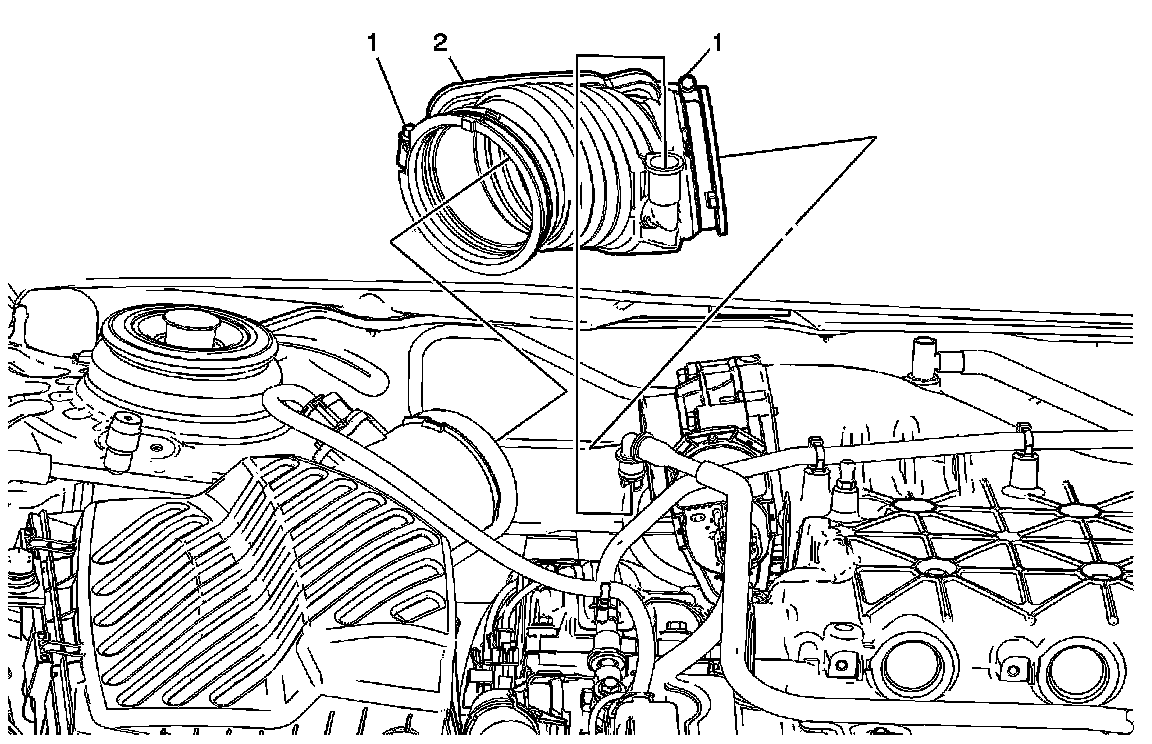 1 2 1