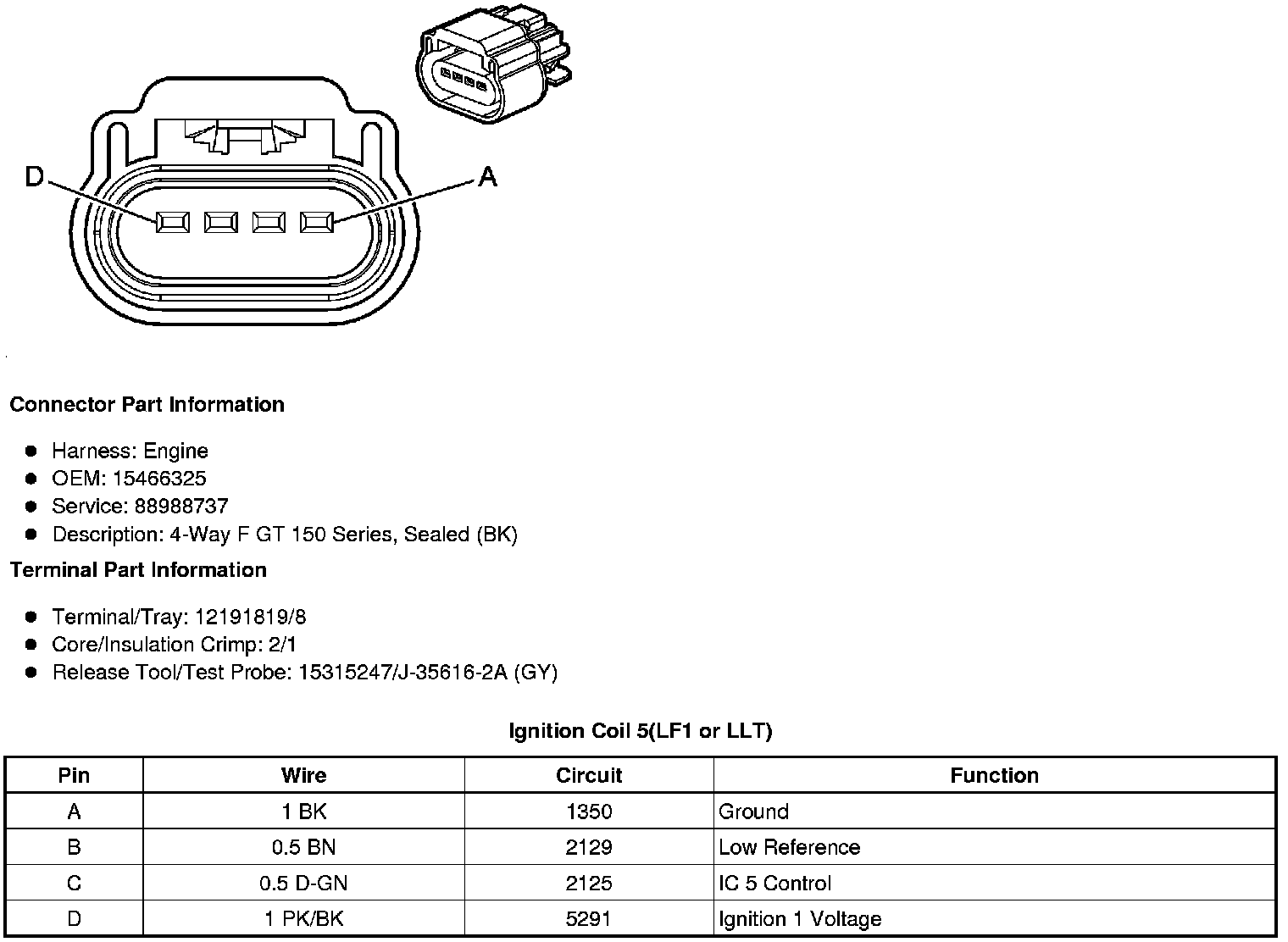 D

A

**Connector Part Information**

- Harness: Engine
- OEM: 15466325
- Service: 88988737
- Description: 4-Way F GT 150 Series, Sealed (BK)

**Terminal Part Information**

- Terminal/Tray: 12191819/8
- Core/Insulation Crimp: 2/1
- Release Tool/Test Probe: 15315247/J-35616-2A (GY)

**Ignition Coil 5(LF1 or LLT)**

| Pin | Wire | Circuit | Function |
|---|---|---|---|
| A | 1 BK | 1350 | Ground |
| B | 0.5 BN | 2129 | Low Reference |
| C | 0.5 D-GN | 2125 | IC 5 Control |
| D | 1 PK/BK | 5291 | Ignition 1 Voltage |