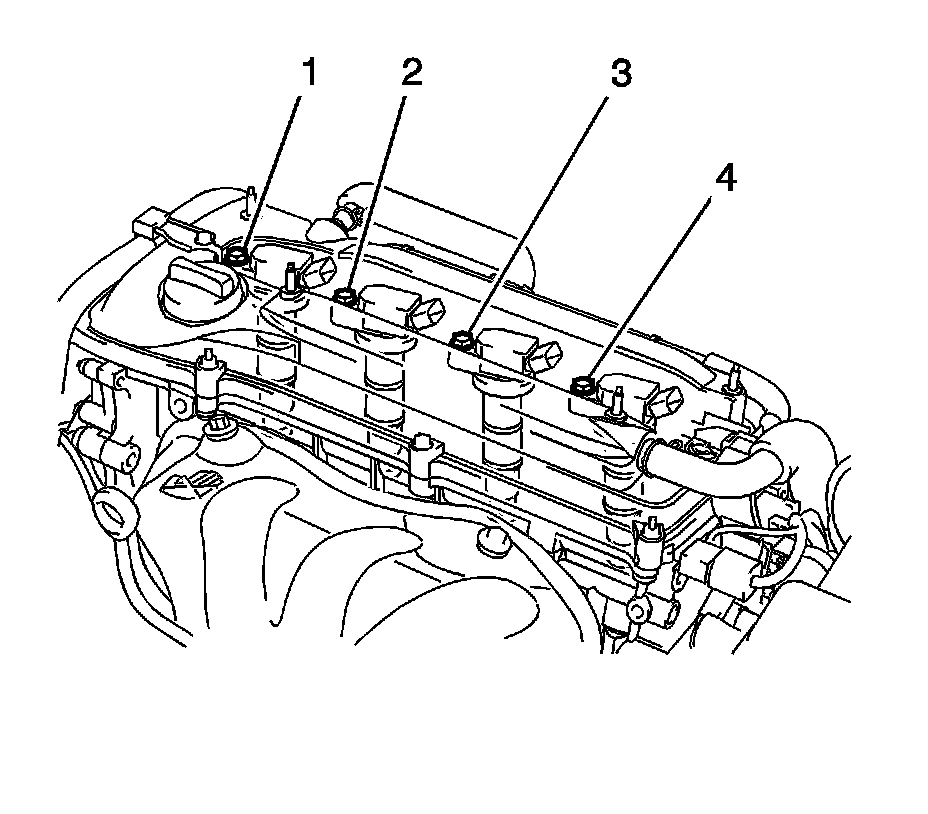 1
2
3
4