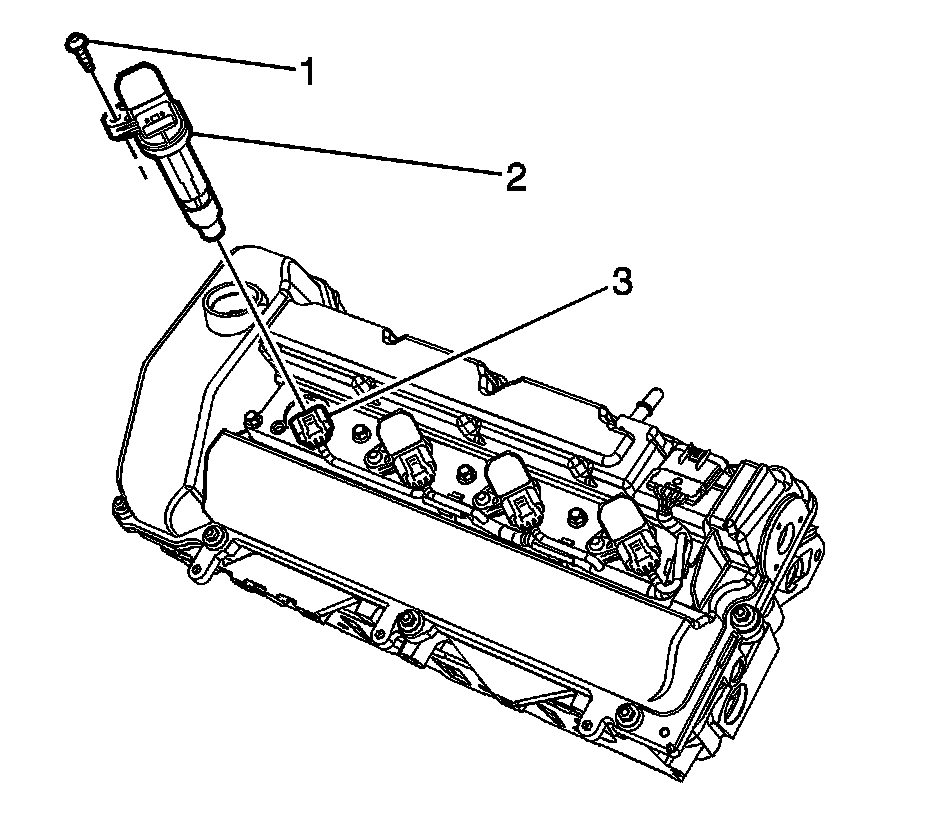 1
2
3