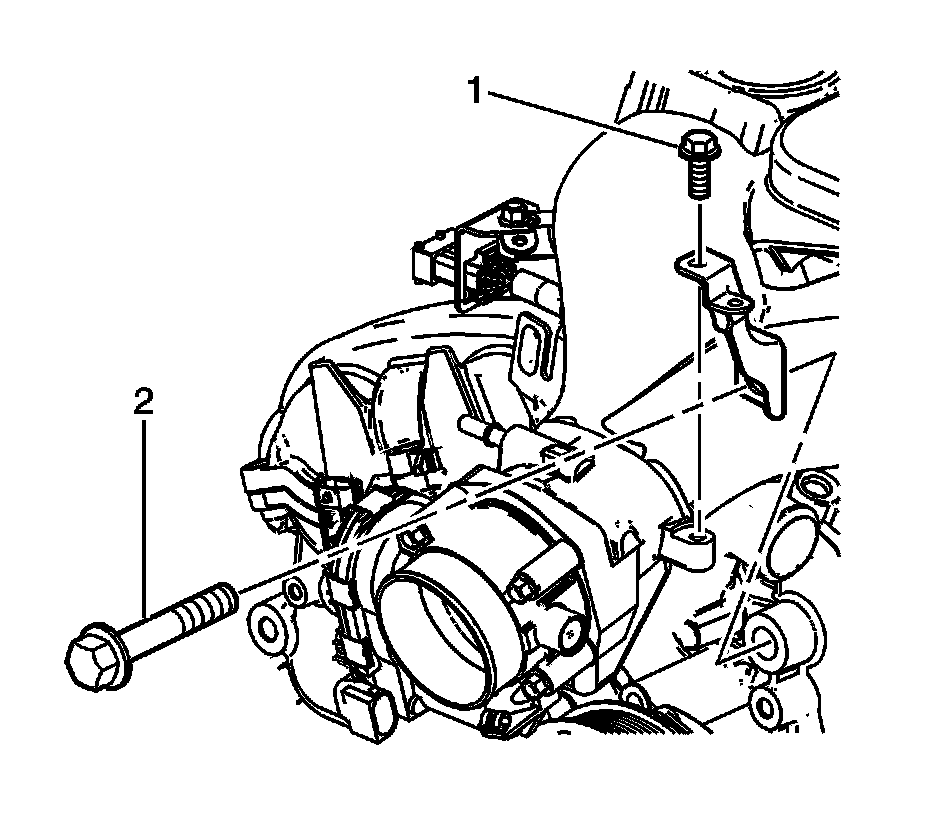 1

2