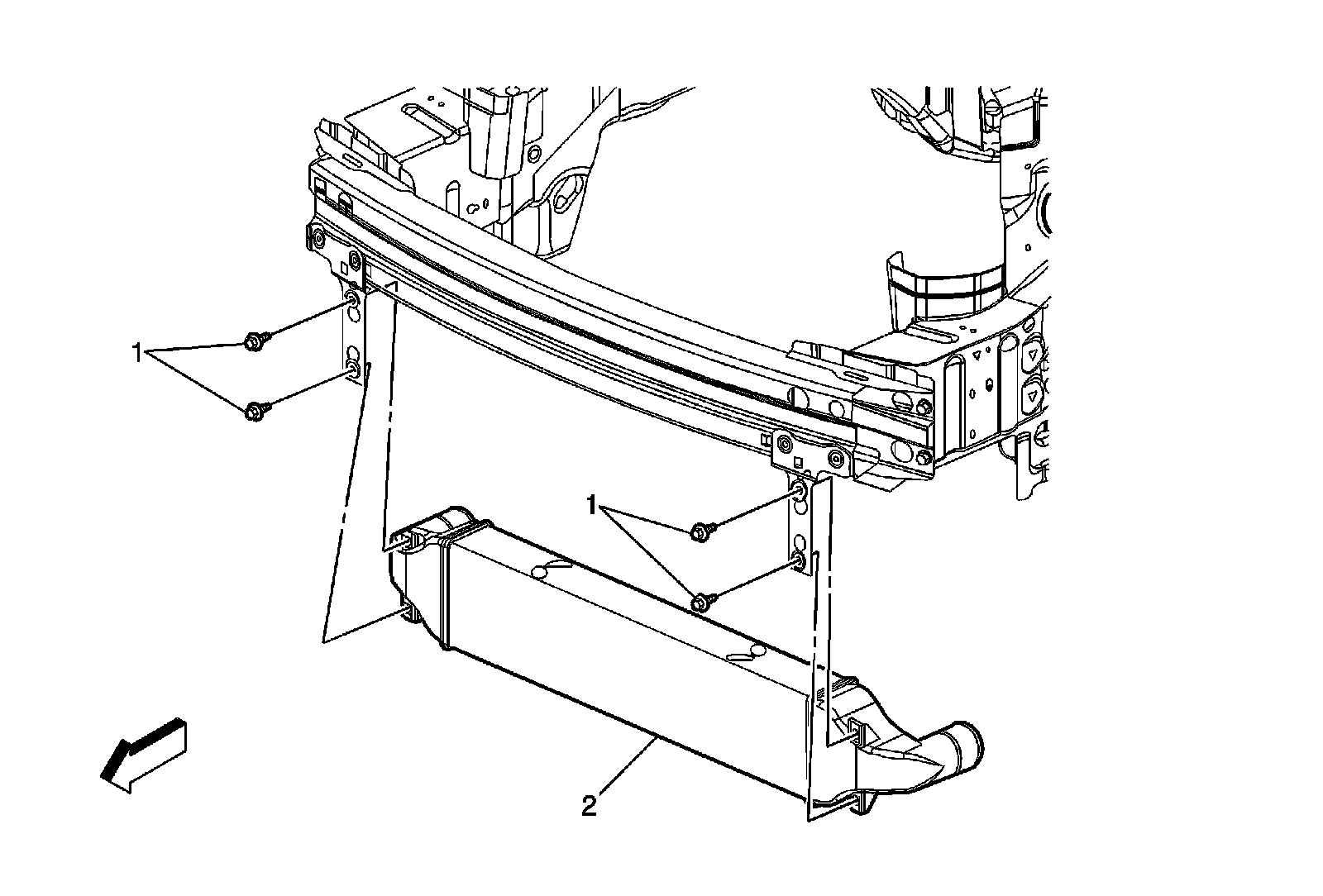 1

1

2