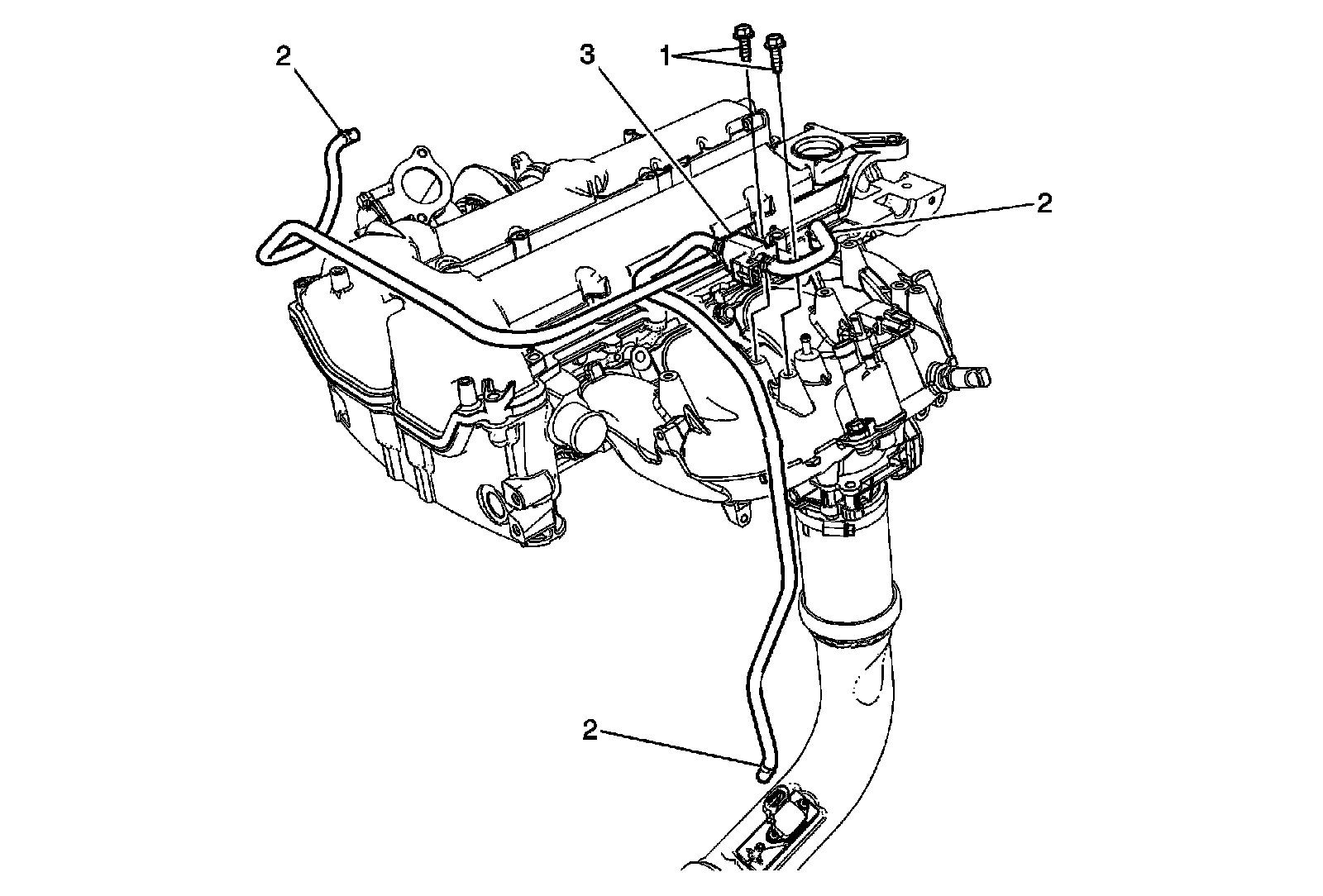 2
3
1
2
2