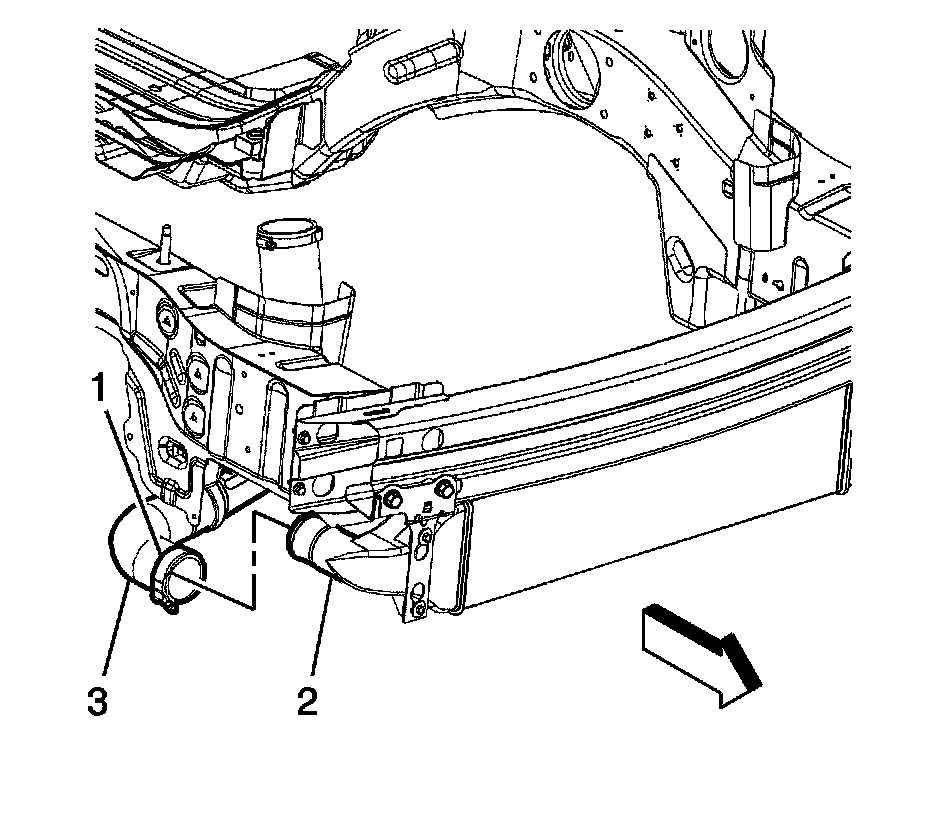 1
3
2