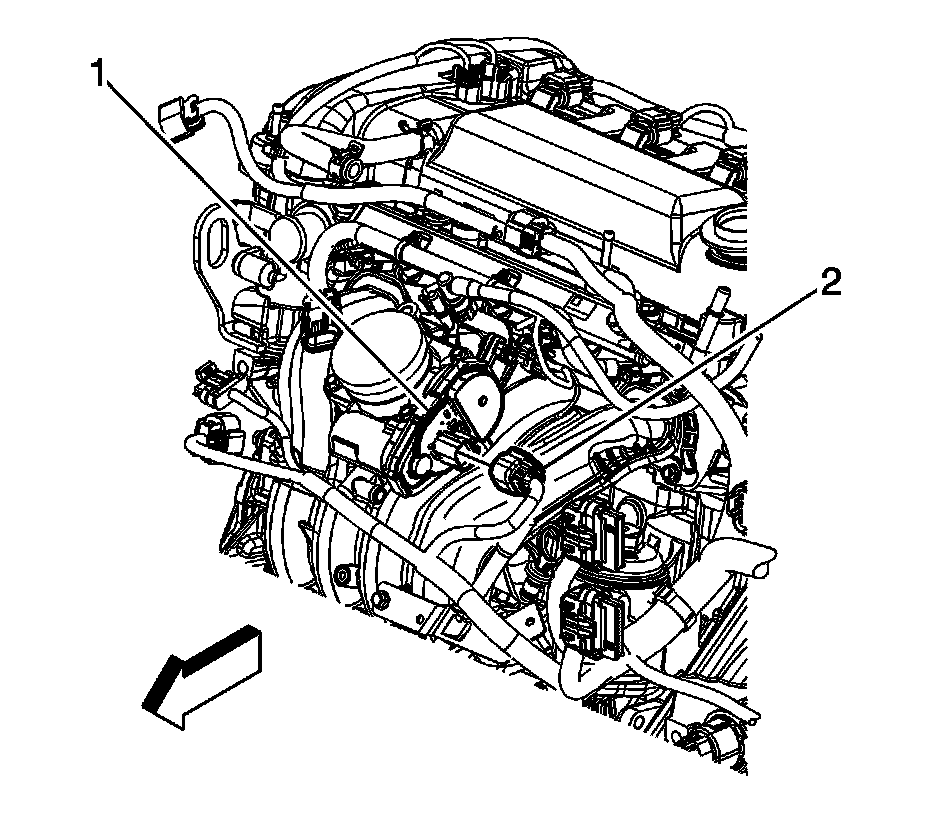 1
2