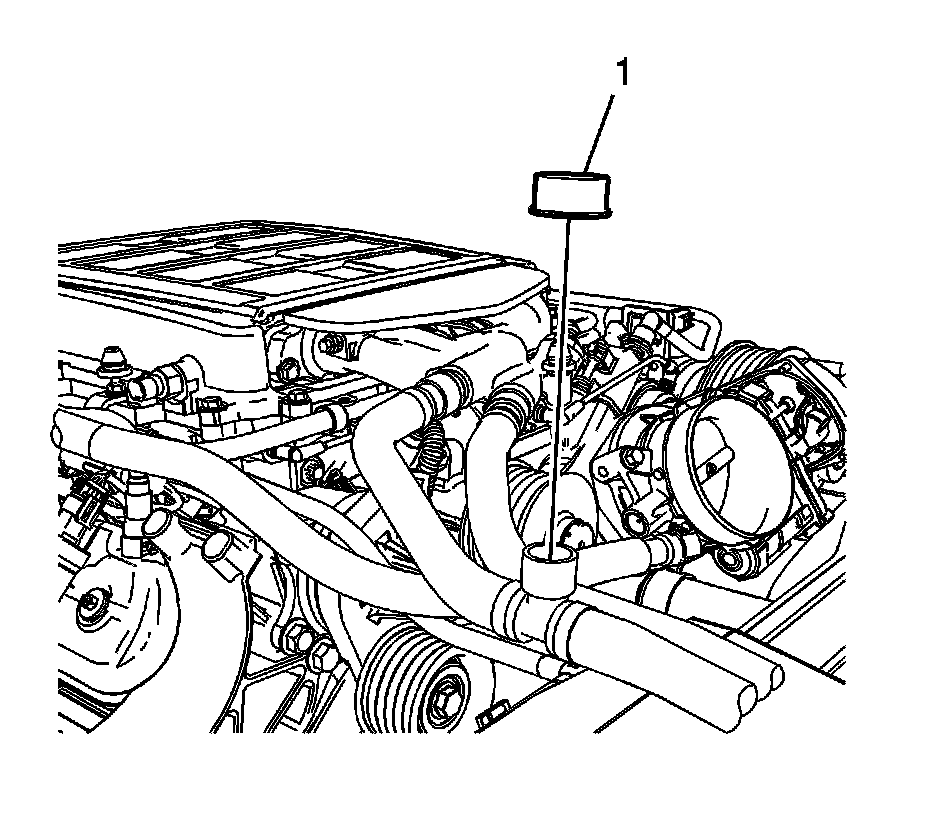 1